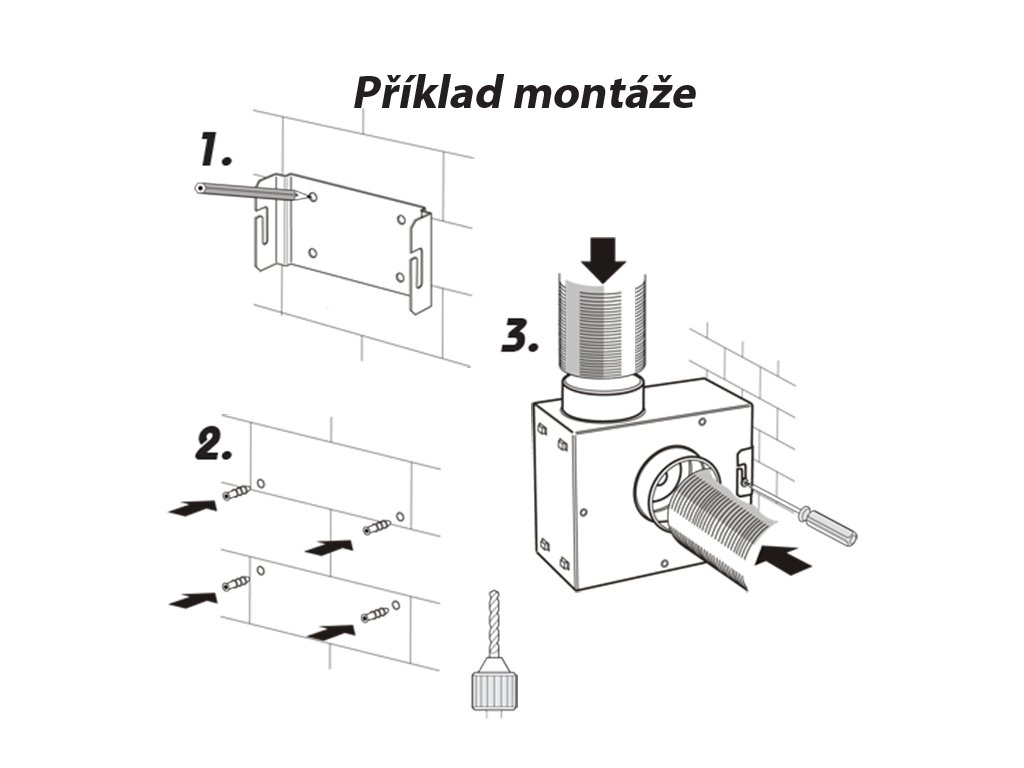 Příklad montáže

1.

2.

3.