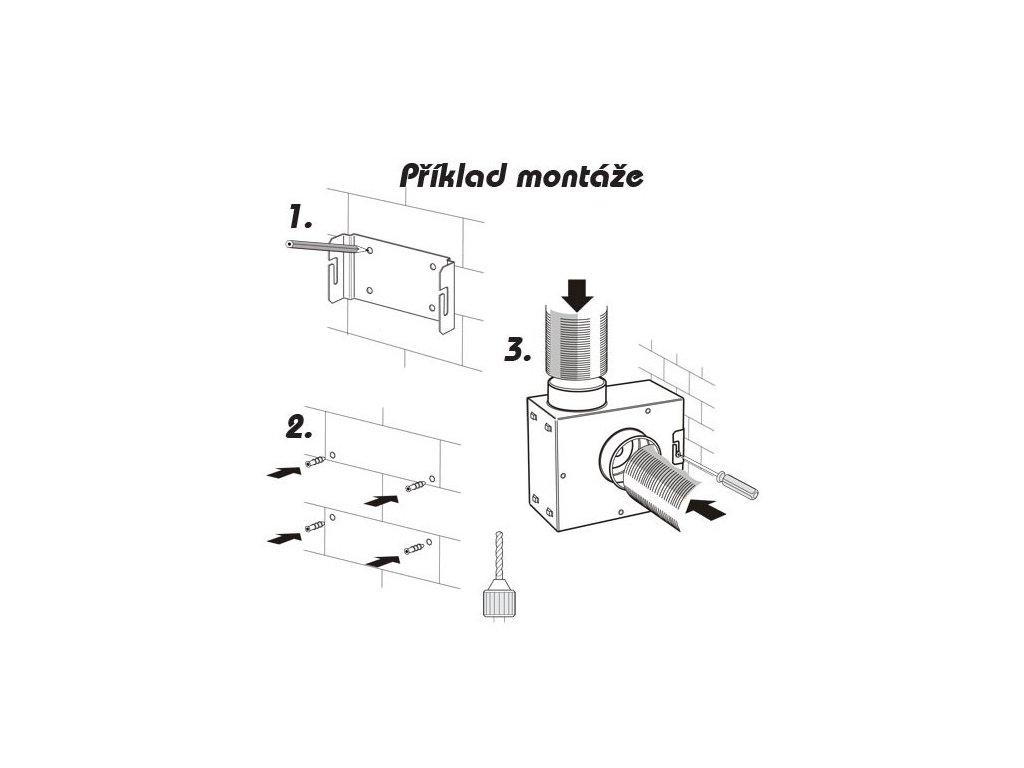 Příklad montáže

1.

2.

3.