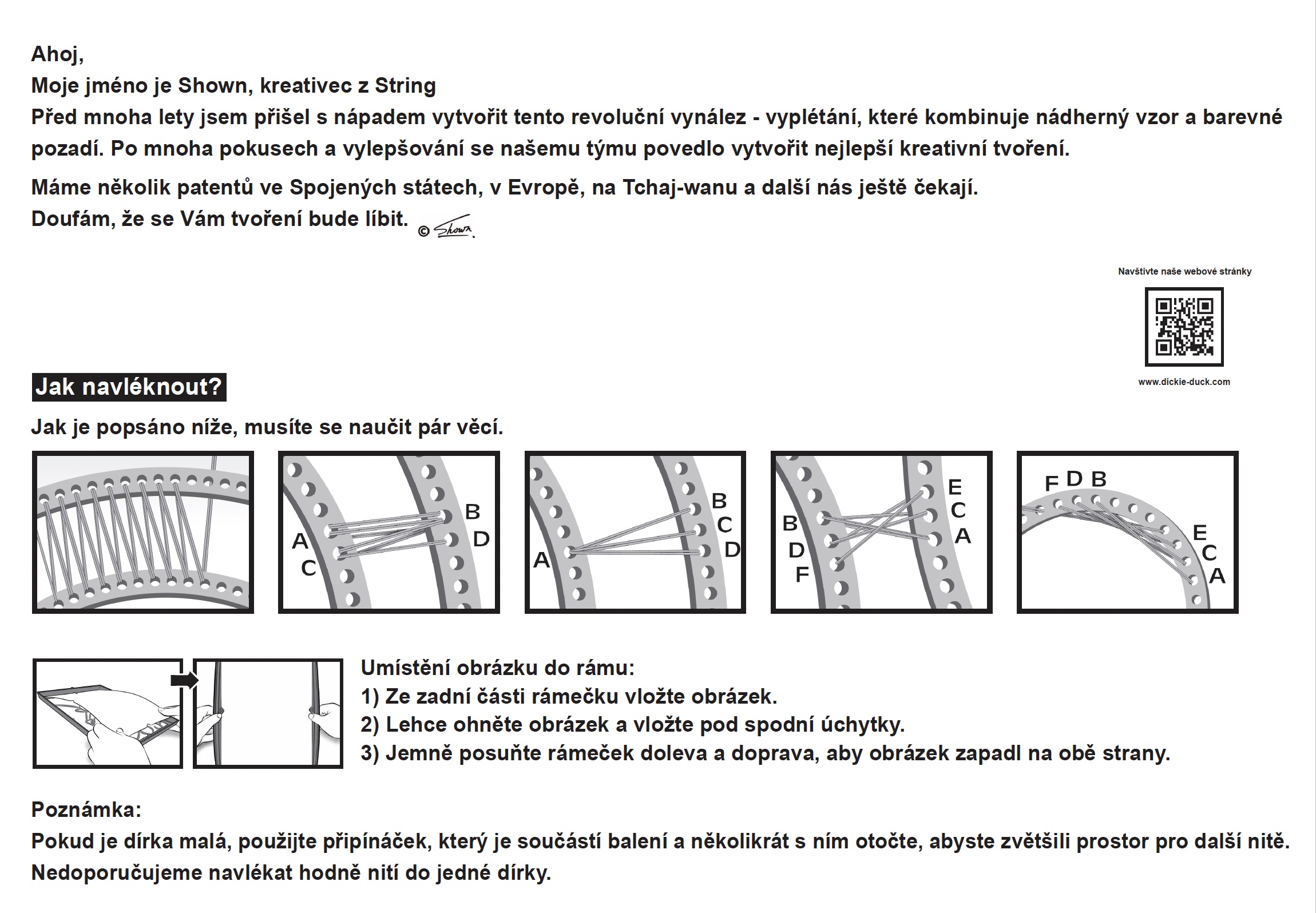 Ahoj,
Moje jméno je Shown, kreativec z String
Před mnoha lety jsem přišel s nápadem vytvořit tento revoluční vynález - vyplétání, které kombinuje nádherný vzor a barevné pozadí. Po mnoha pokusech a vylepšování se našemu týmu povedlo vytvořit nejlepší kreativní tvoření.

Máme několik patentů ve Spojených státech, v Evropě, na Tchaj-wanu a další nás ještě čekají.
Doufám, že se Vám tvoření bude líbit. © Shown

Navštivte naše webové stránky

www.dickie-duck.com

Jak navléknout?

Jak je popsáno níže, musíte se naučit pár věcí.

A C B D

A B C D

B D F E C A

F D B E C A

Umístění obrázku do rámu:
1) Ze zadní části rámečku vložte obrázek.
2) Lehce ohněte obrázek a vložte pod spodní úchytky.
3) Jemně posuňte rámeček doleva a doprava, aby obrázek zapadl na obě strany.

Poznámka:
Pokud je dírka malá, použijte připínáček, který je součástí balení a několikrát s ním otočte, abyste zvětšili prostor pro další nitě.
Nedoporučujeme navlékat hodně nití do jedné dírky.