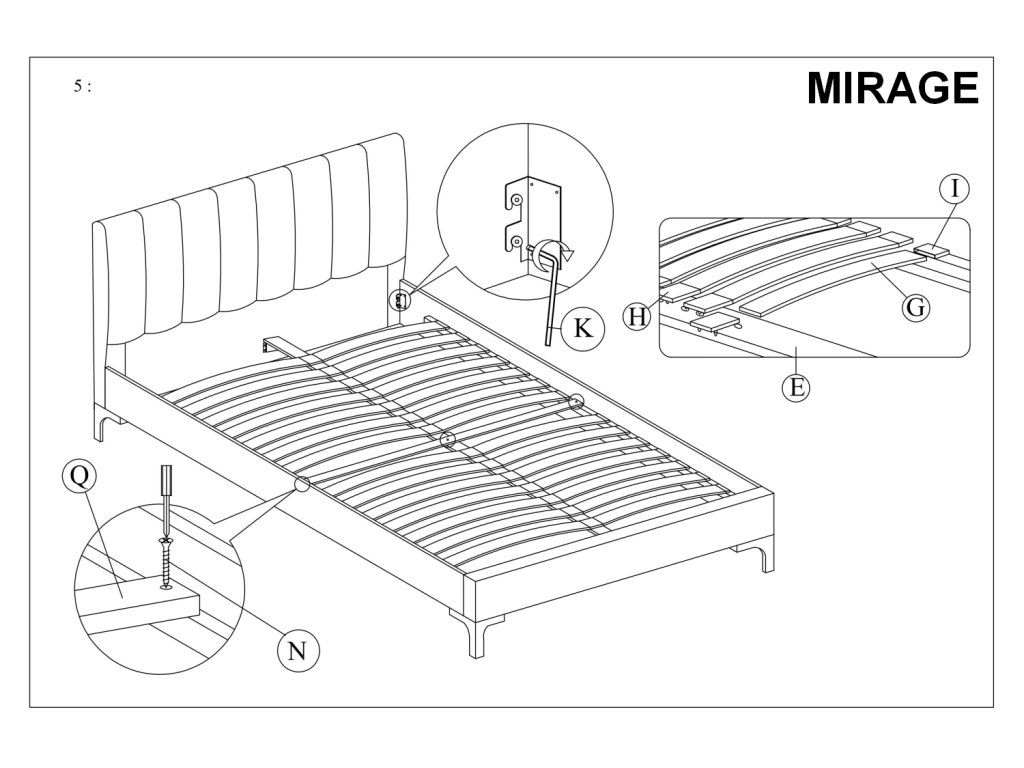 5 :

MIRAGE

K

I

H

G

E

Q

N