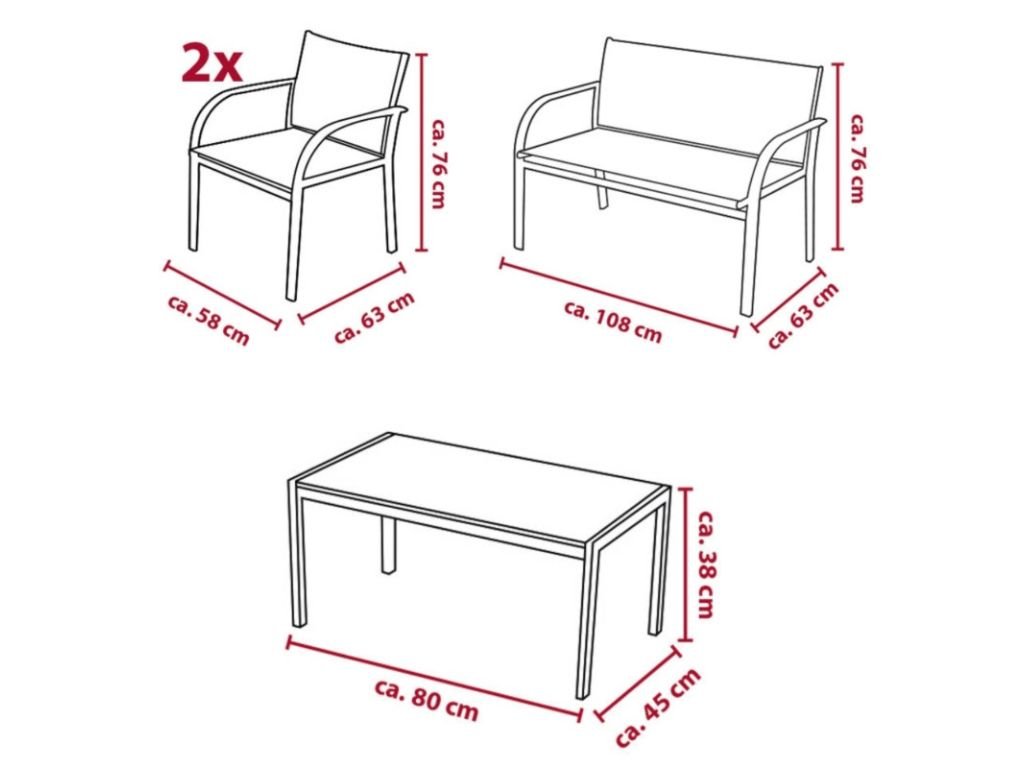 2x

ca. 76 cm

ca. 58 cm

ca. 63 cm

ca. 76 cm

ca. 108 cm

ca. 63 cm

ca. 38 cm

ca. 80 cm

ca. 45 cm