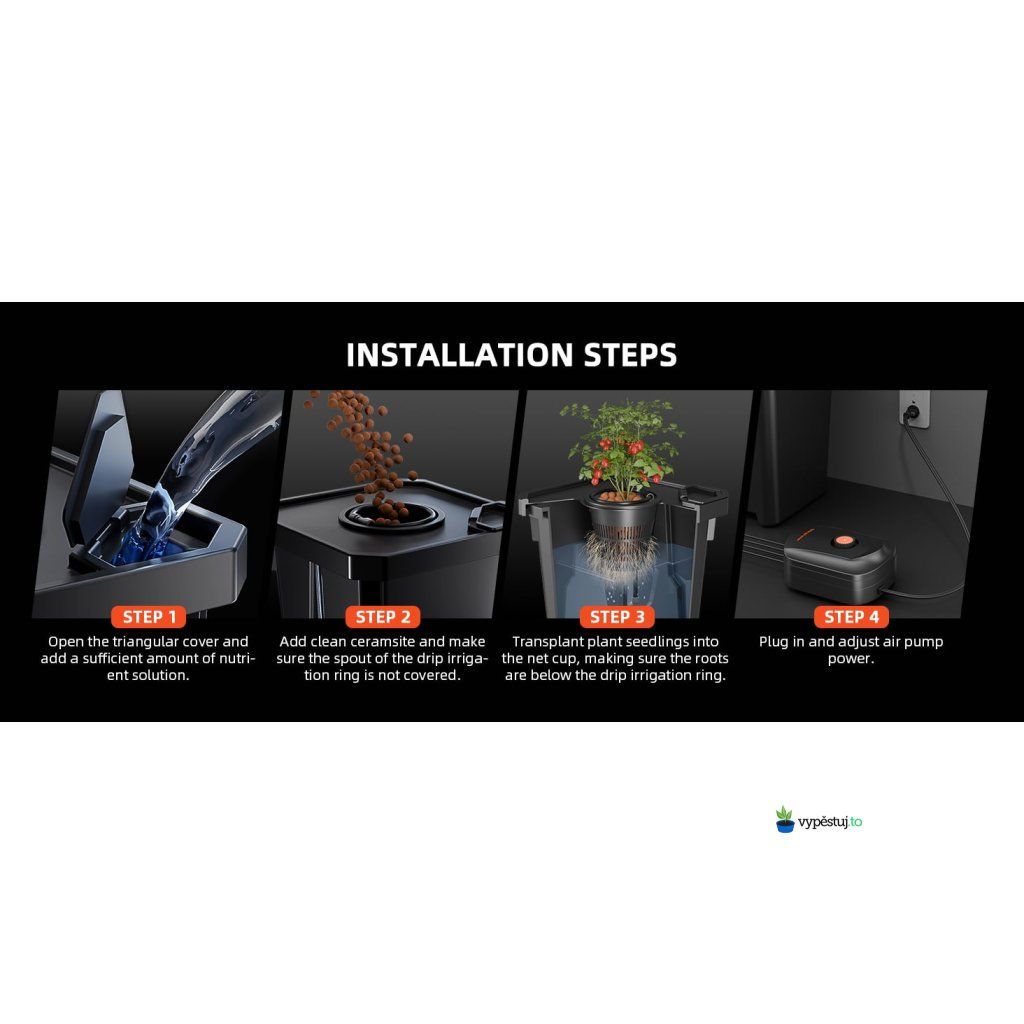 INSTALLATION STEPS

STEP 1
Open the triangular cover and add a sufficient amount of nutrient solution.

STEP 2
Add clean ceramsite and make sure the spout of the drip irrigation ring is not covered.

STEP 3
Transplant plant seedlings into the net cup, making sure the roots are below the drip irrigation ring.

STEP 4
Plug in and adjust air pump power.

vypěstuj.to