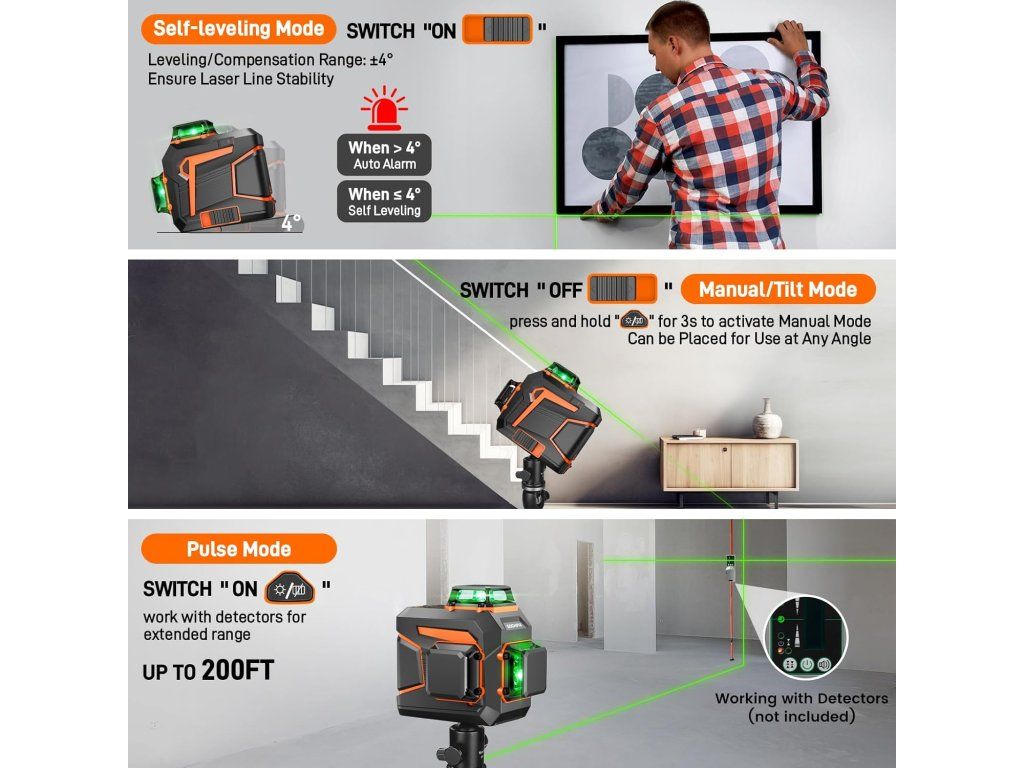 Self-leveling Mode
SWITCH "ON "

Leveling/Compensation Range: ±4°
Ensure Laser Line Stability

When > 4°
Auto Alarm

When ≤ 4°
Self Leveling

4°

SWITCH "OFF "
Manual/Tilt Mode

press and hold " " for 3s to activate Manual Mode
Can be Placed for Use at Any Angle

Pulse Mode

SWITCH "ON "

work with detectors for extended range

UP TO 200FT

Working with Detectors
(not included)