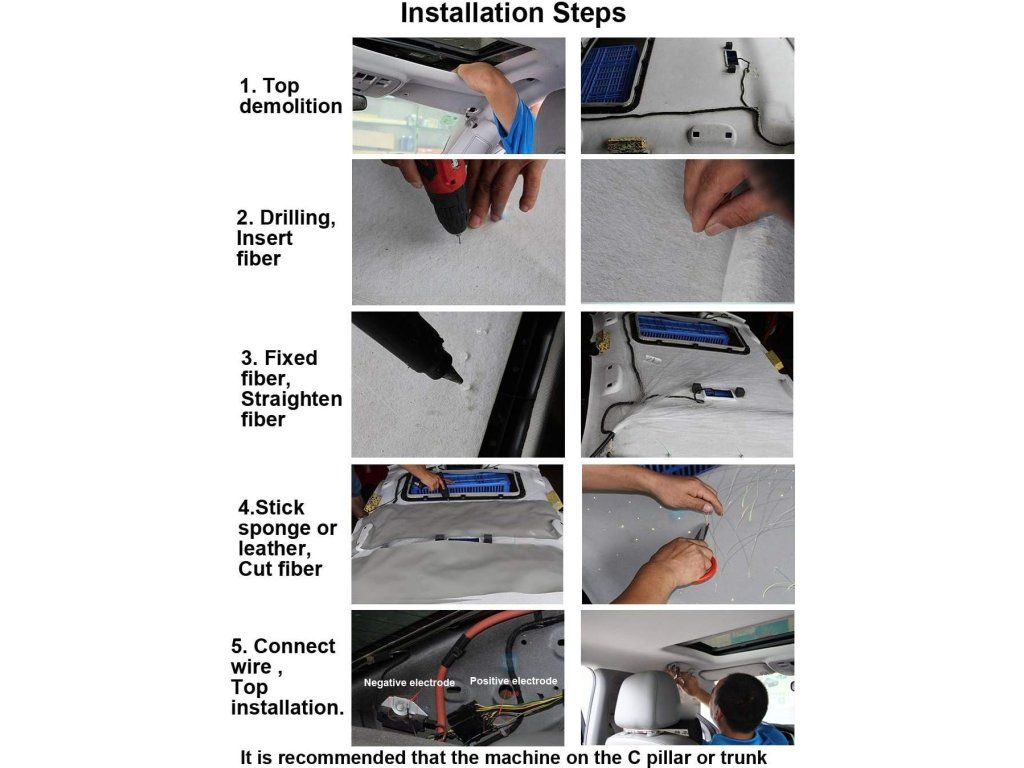 Installation Steps

1. Top demolition

2. Drilling, Insert fiber

3. Fixed fiber, Straighten fiber

4.Stick sponge or leather, Cut fiber

5. Connect wire , Top installation.

Negative electrode

Positive electrode

It is recommended that the machine on the C pillar or trunk