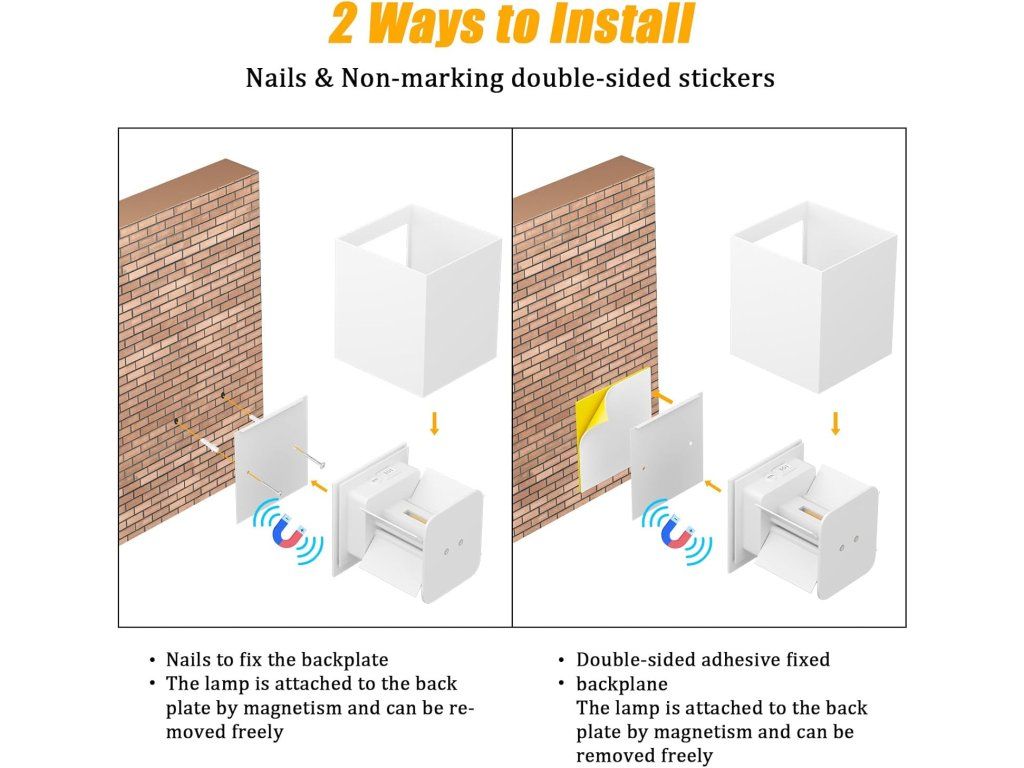 2 Ways to Install

Nails & Non-marking double-sided stickers

• Nails to fix the backplate
• The lamp is attached to the back plate by magnetism and can be removed freely

• Double-sided adhesive fixed
• backplane
The lamp is attached to the back plate by magnetism and can be removed freely