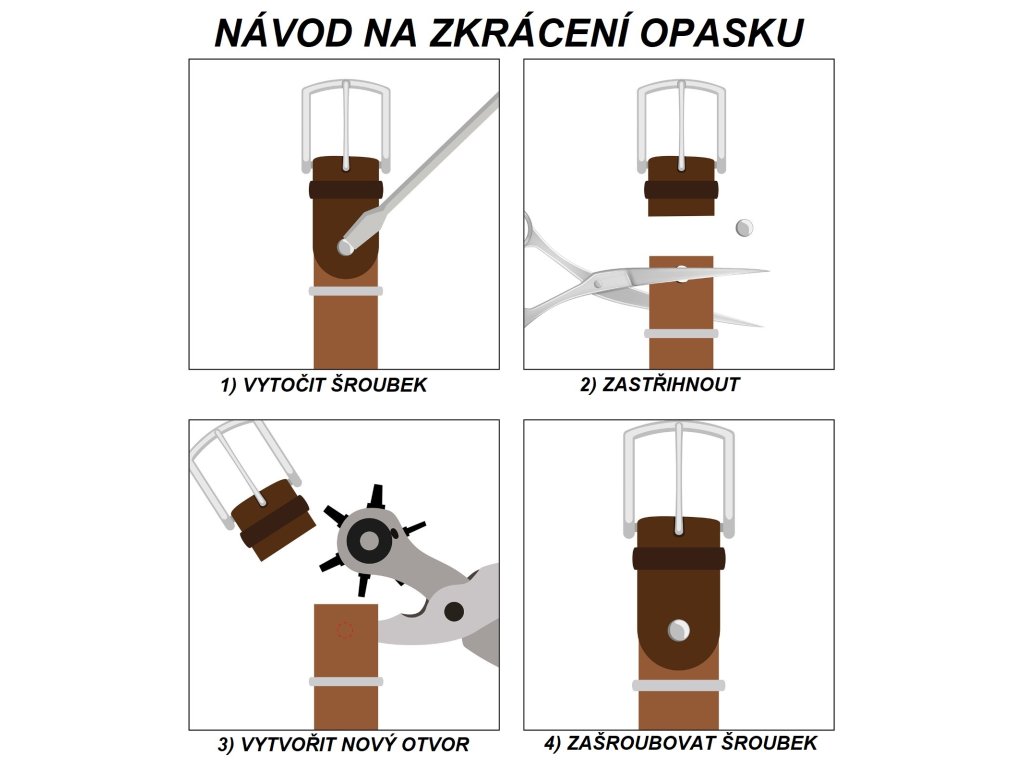 NÁVOD NA ZKRÁCENÍ OPASKU

1) VYTOČIT ŠROUBEK

2) ZASTŘIHNOUT

3) VYTVOŘIT NOVÝ OTVOR

4) ZAŠROUBOVAT ŠROUBEK