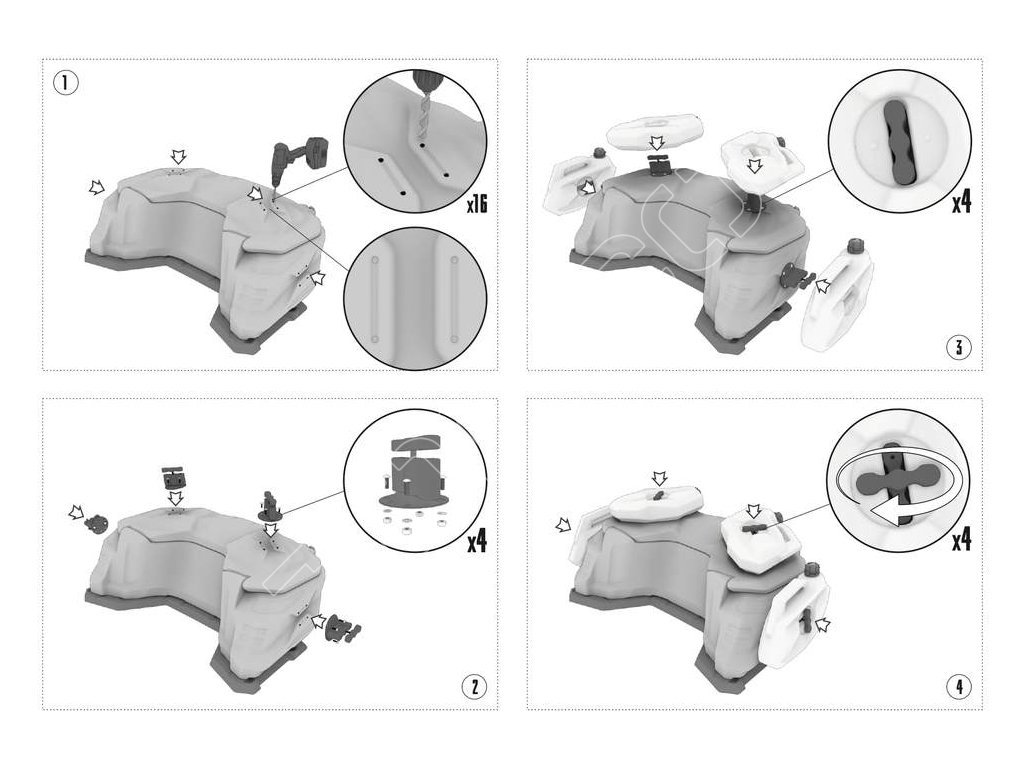 1
x16
x4
3
x4
2
x4
4