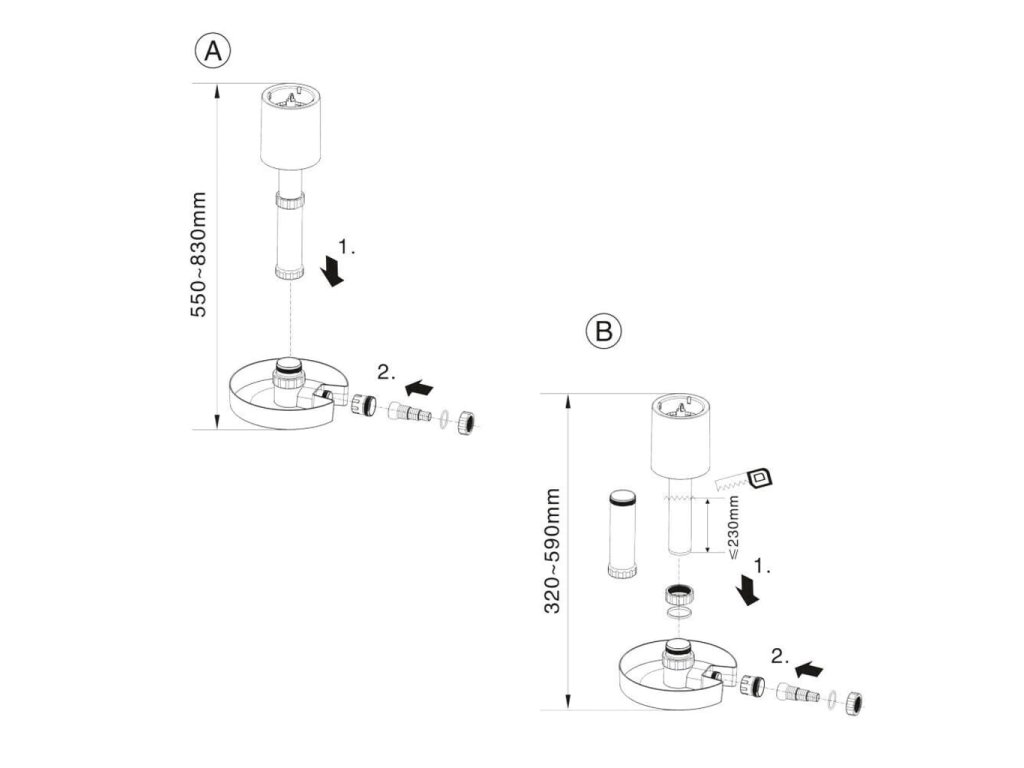 A

550~830mm

1.

2.

B

320~590mm

≤230mm

1.

2.