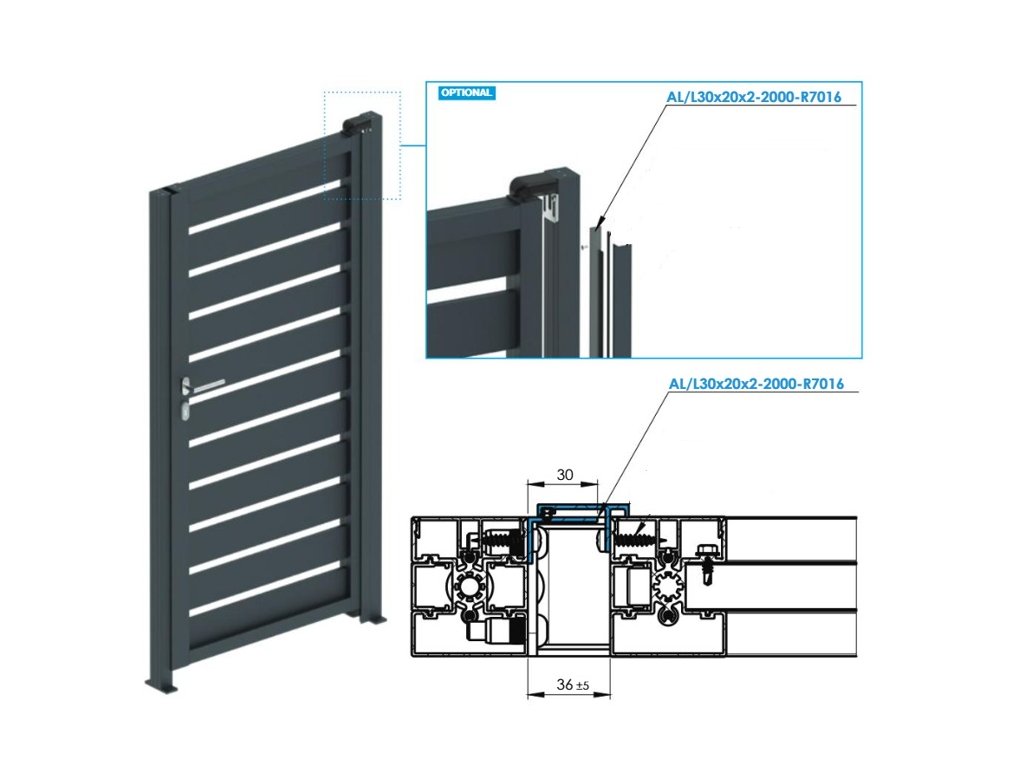 OPTIONAL

AL/L30x20x2-2000-R7016

AL/L30x20x2-2000-R7016

30

36 ±5