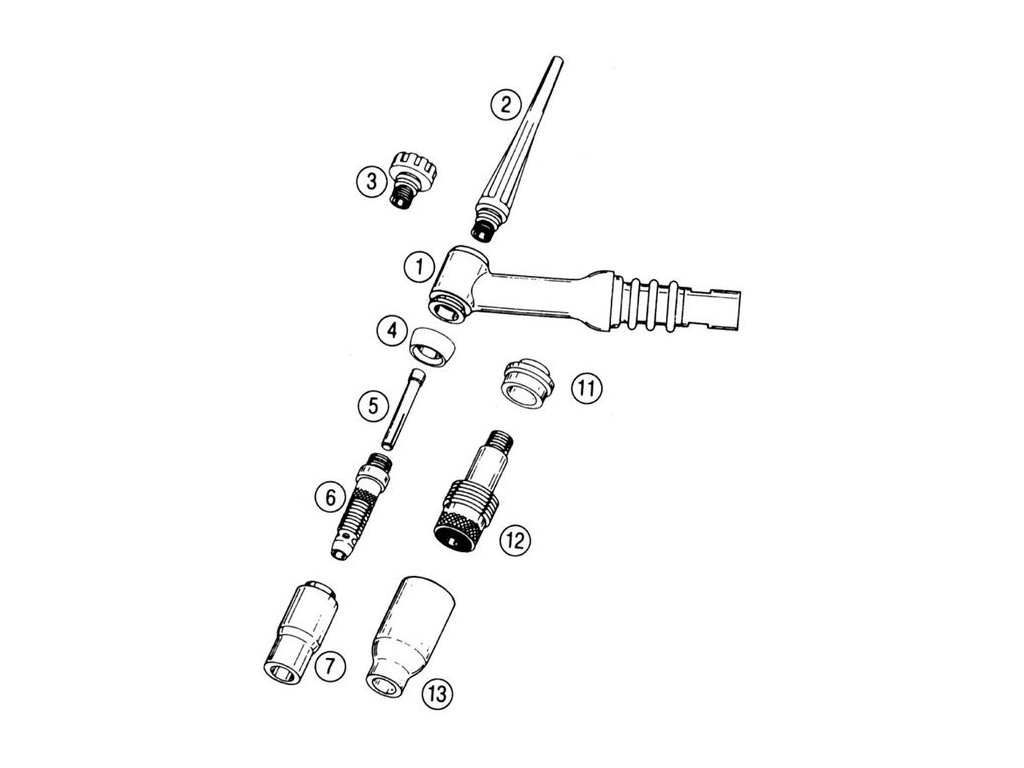 2
3
1
4
11
5
6
12
7
13