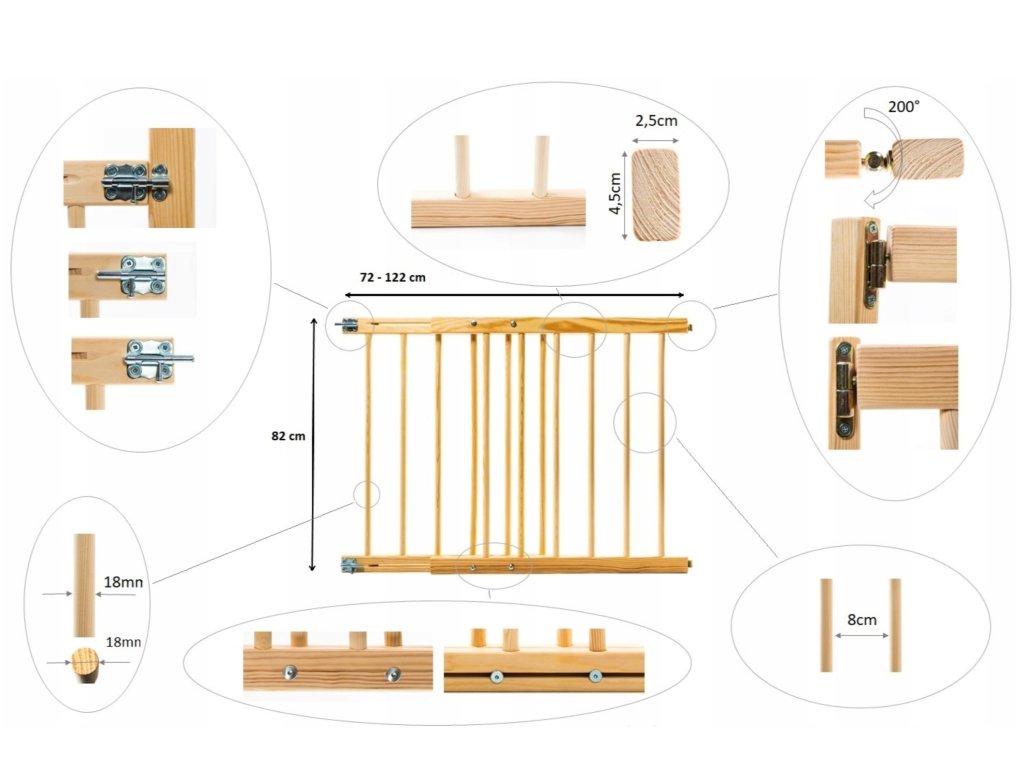 2,5cm

4,5cm

200°

72 - 122 cm

82 cm

18mn

18mn

8cm