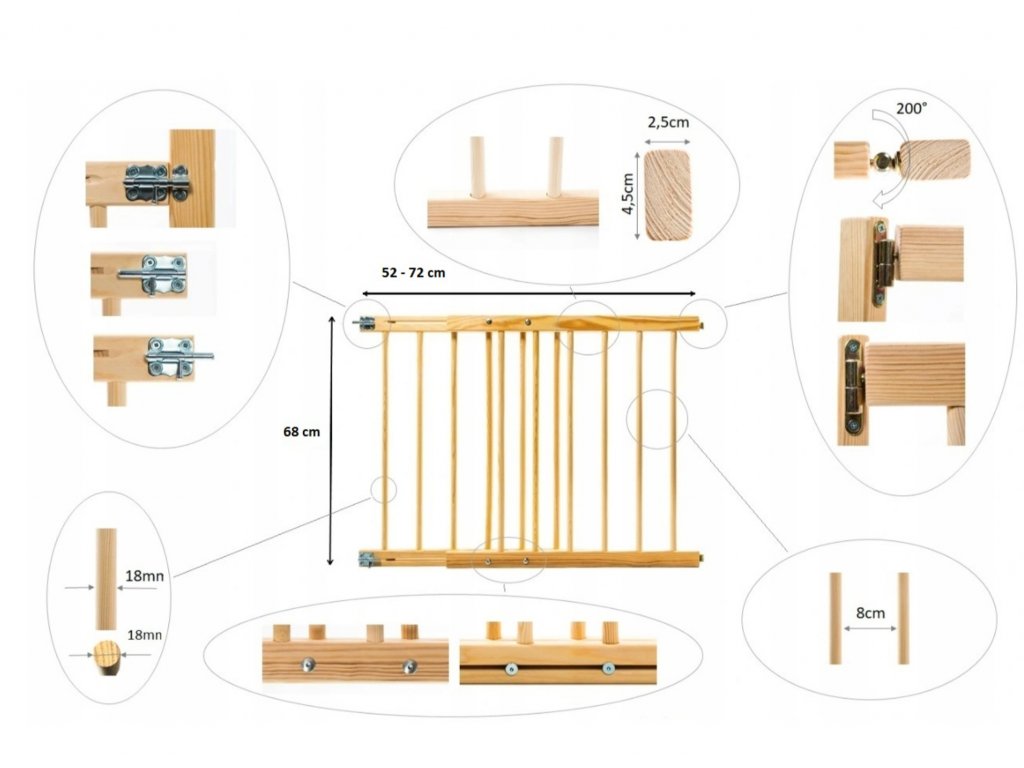 2,5cm

4,5cm

200°

52 - 72 cm

68 cm

18mn

18mn

8cm