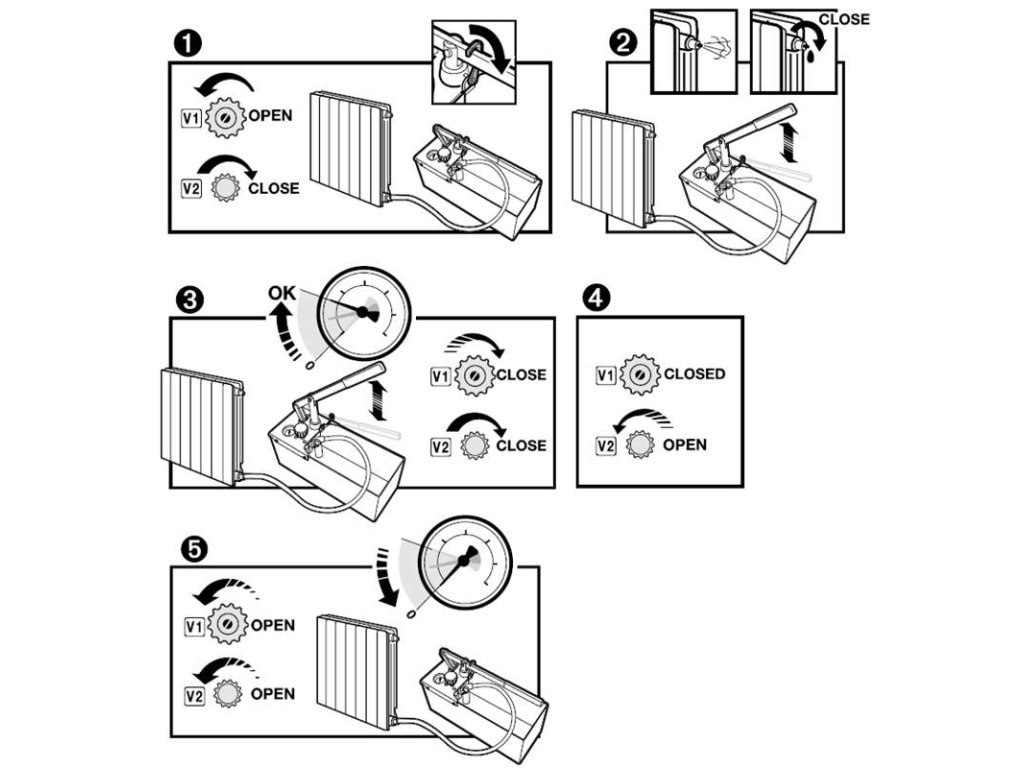 1

V1 OPEN

V2 CLOSE

2

CLOSE

3

OK

0

V1 CLOSE

V2 CLOSE

4

V1 CLOSED

V2 OPEN

5

0

V1 OPEN

V2 OPEN