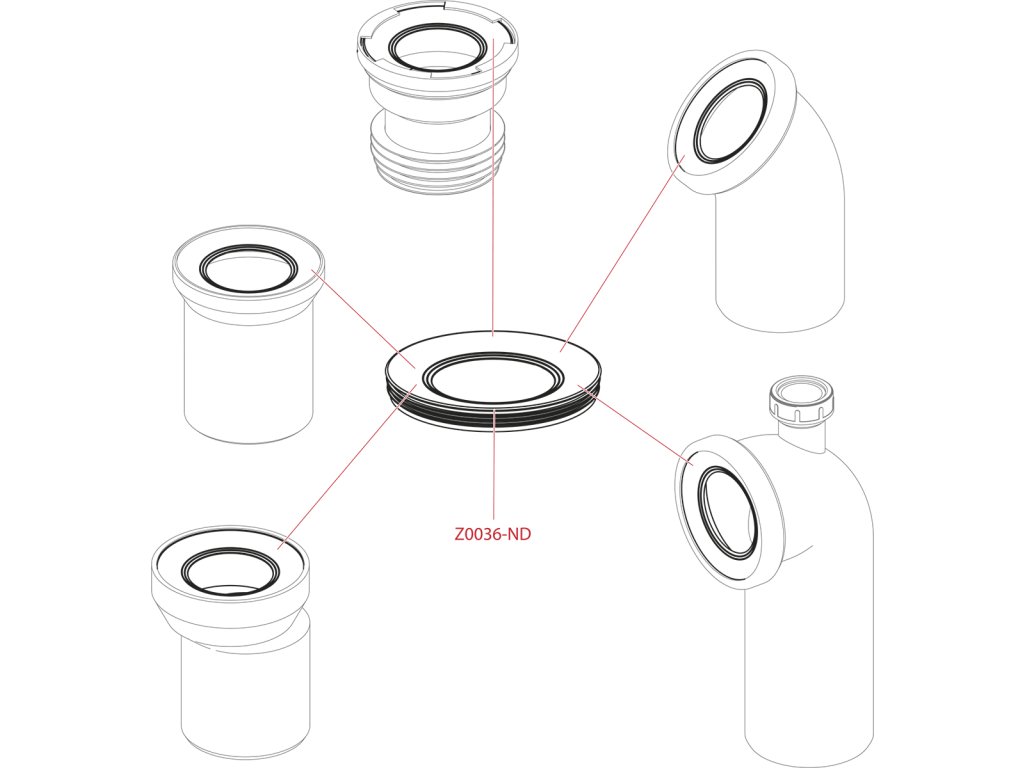 Z0036-ND