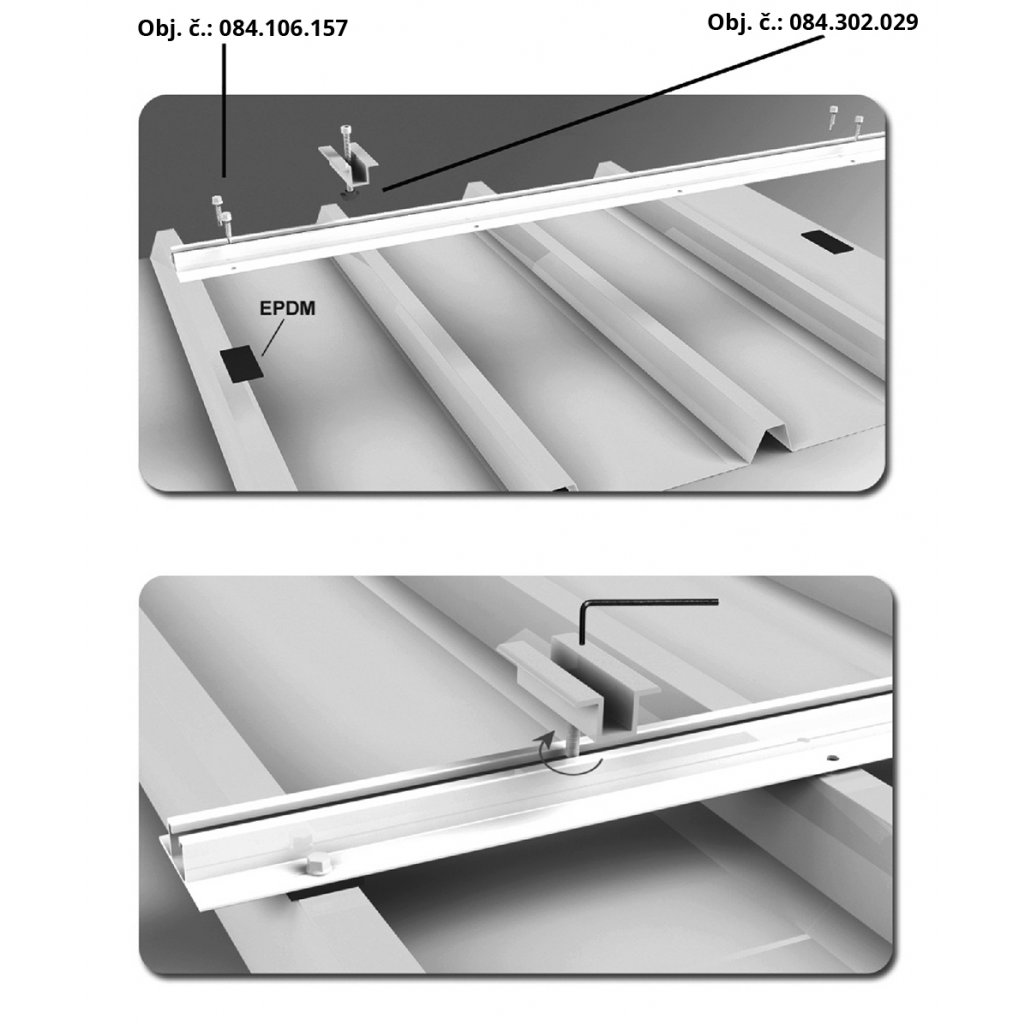 Obj. č.: 084.106.157

Obj. č.: 084.302.029

EPDM