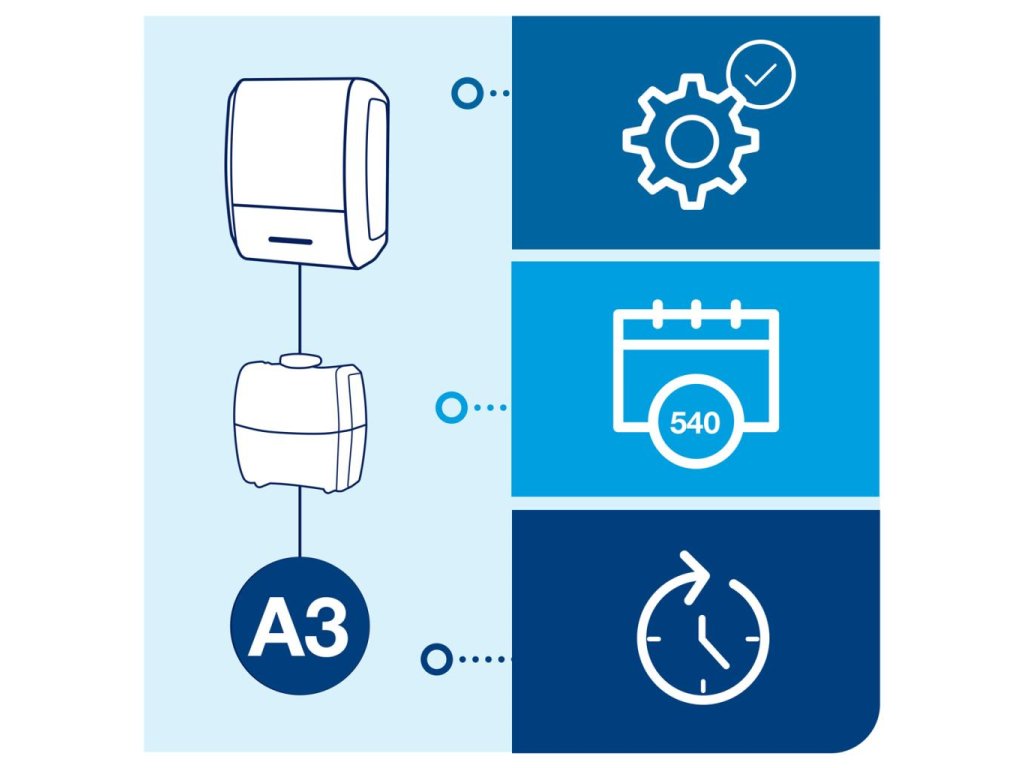 540

A3