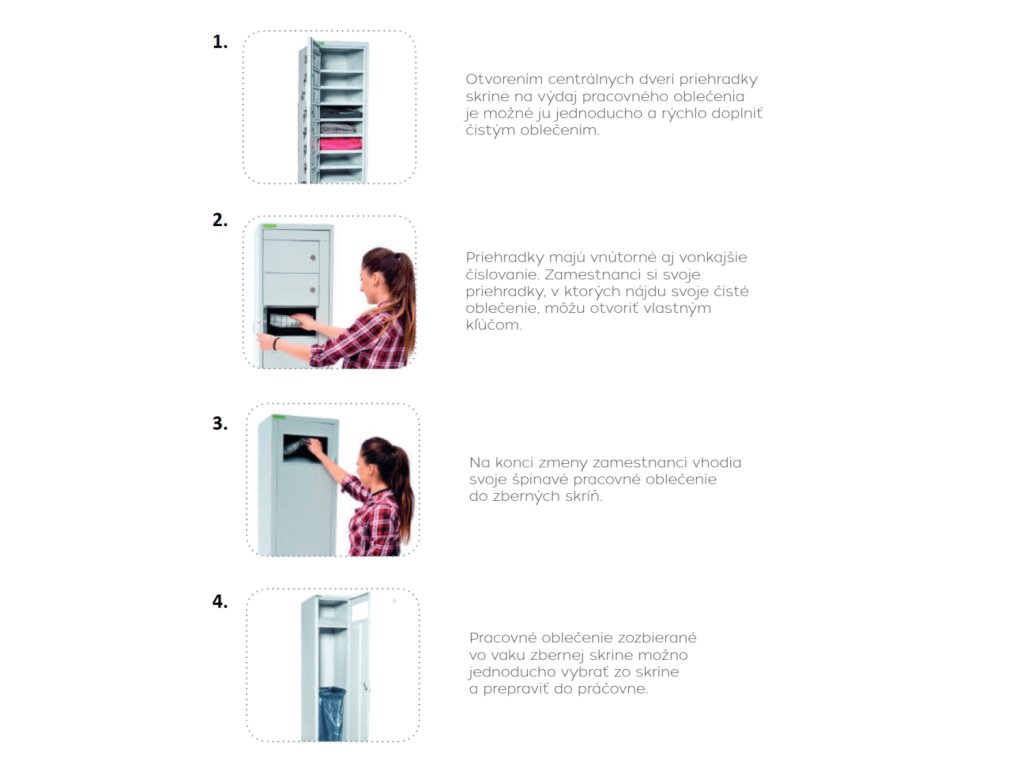 1.

Otvorením centrálnych dverí priehradky skrine na výdaj pracovného oblečenia je možné ju jednoducho a rýchlo doplniť čistým oblečením.

2.

Priehradky majú vnútorné aj vonkajšie číslovanie. Zamestnanci si svoje priehradky, v ktorých nájdu svoje čisté oblečenie, môžu otvoriť vlastným kľúčom.

3.

Na konci zmeny zamestnanci vhodia svoje špinavé pracovné oblečenie do zberných skríň.

4.

Pracovné oblečenie zozbierané vo vaku zbernej skrine možno jednoducho vybrať zo skrine a prepraviť do práčovne.