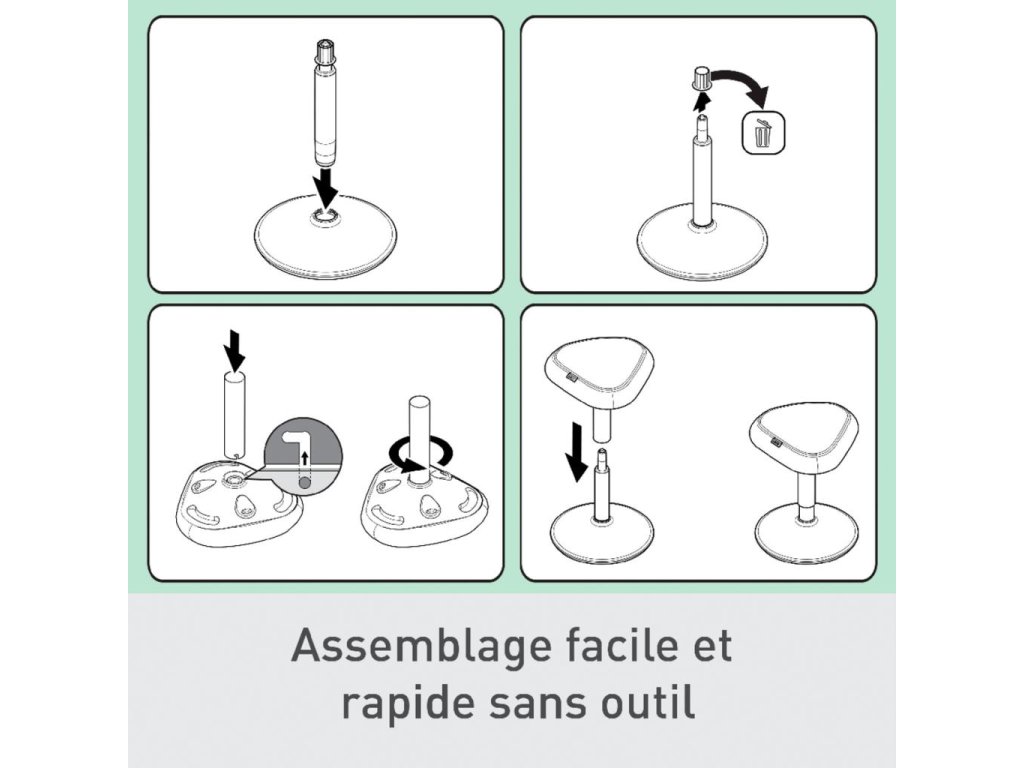 Assemblage facile et rapide sans outil