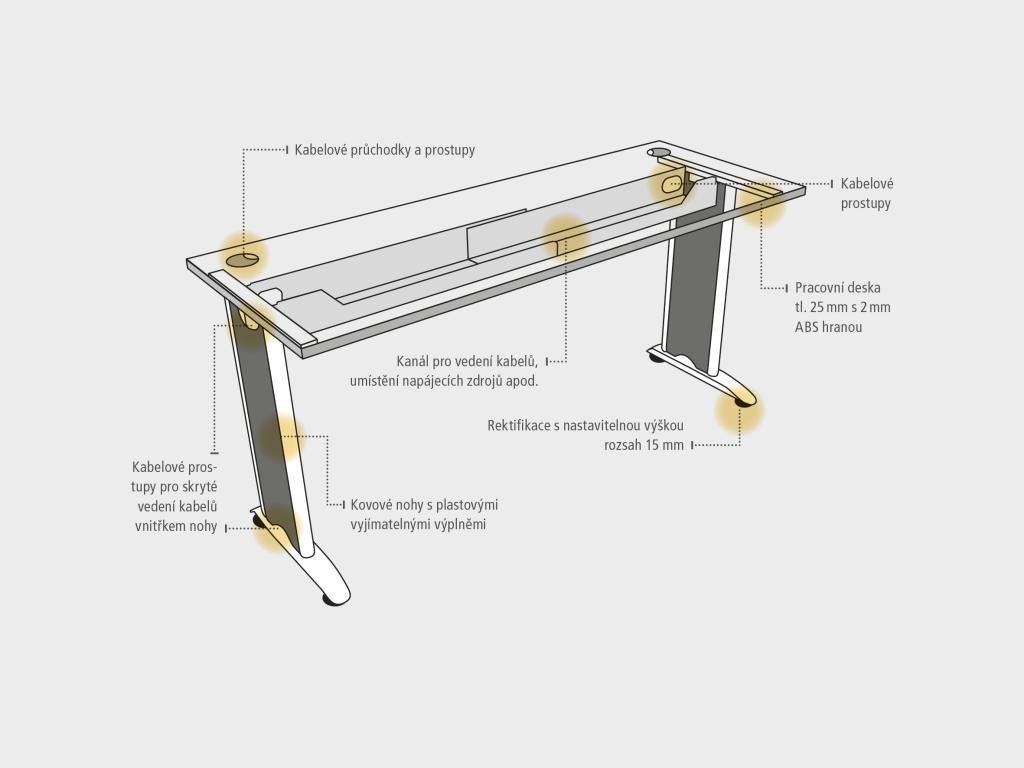 Kabelové průchodky a prostupy

Kabelové prostupy

Pracovní deska tl. 25 mm s 2 mm ABS hranou

Kanál pro vedení kabelů, umístění napájecích zdrojů apod.

Rektifikace s nastavitelnou výškou rozsah 15 mm

Kabelové prostupy pro skryté vedení kabelů vnitřkem nohy

Kovové nohy s plastovými vyjímatelnými výplněmi