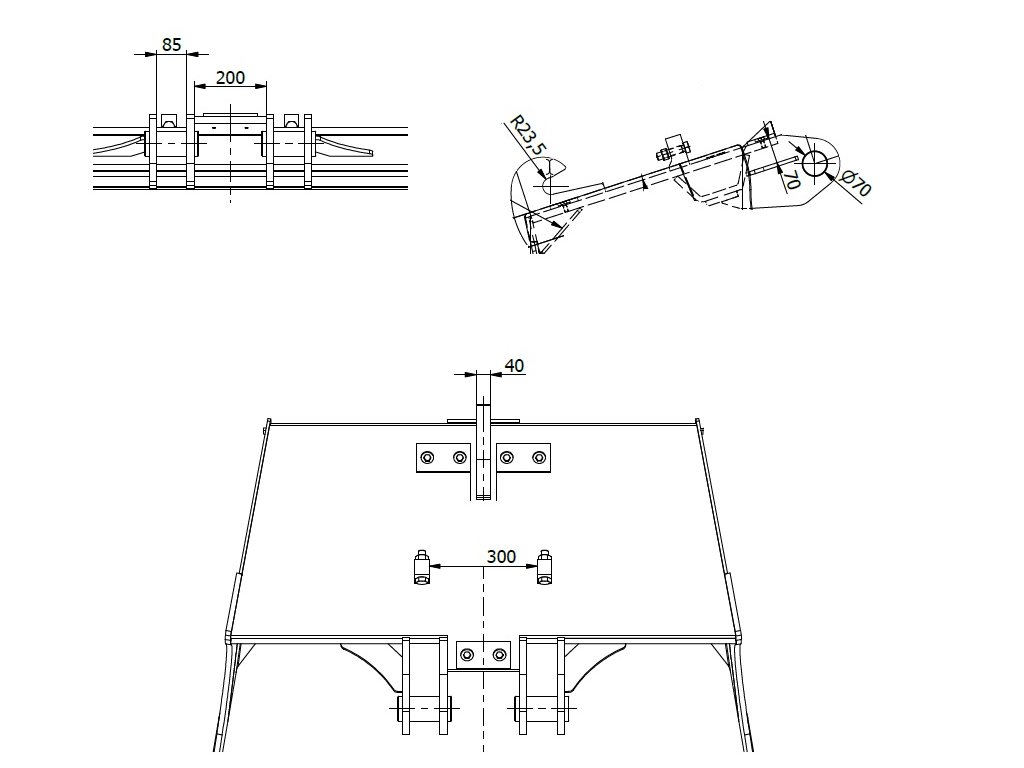 85
200
R23,5
70
Ø70
40
300