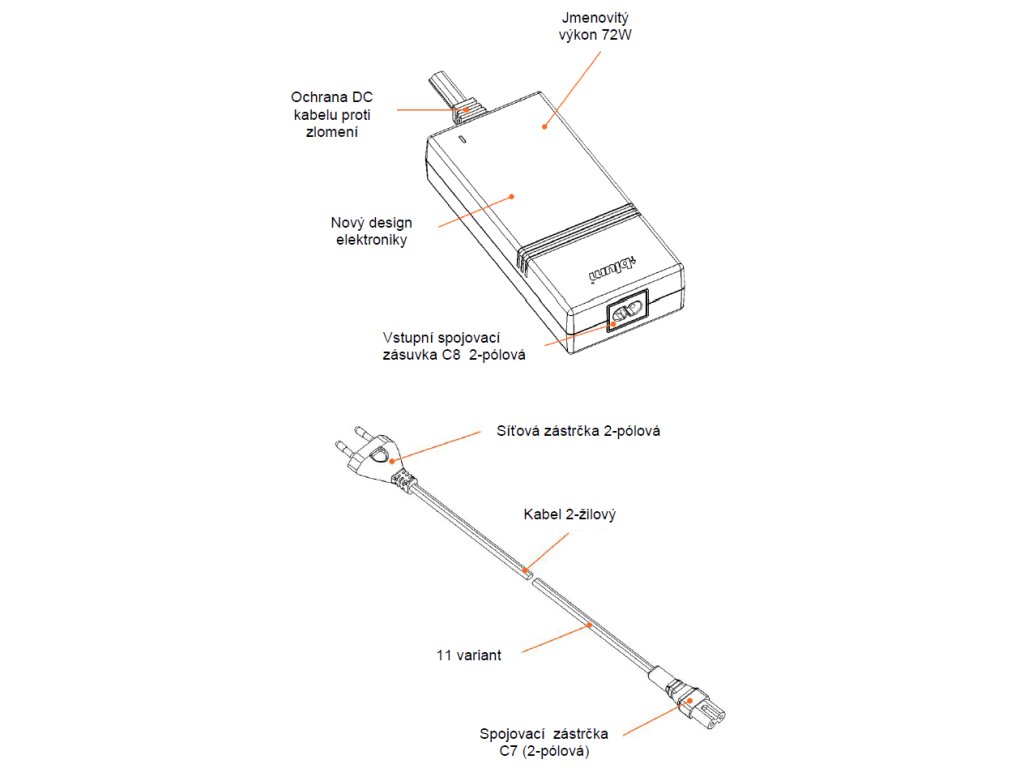 Jmenovitý výkon 72W

Ochrana DC kabelu proti zlomení

Nový design elektroniky

blum

Vstupní spojovací zásuvka C8 2-pólová

Síťová zástrčka 2-pólová

Kabel 2-žilový

11 variant

Spojovací zástrčka C7 (2-pólová)