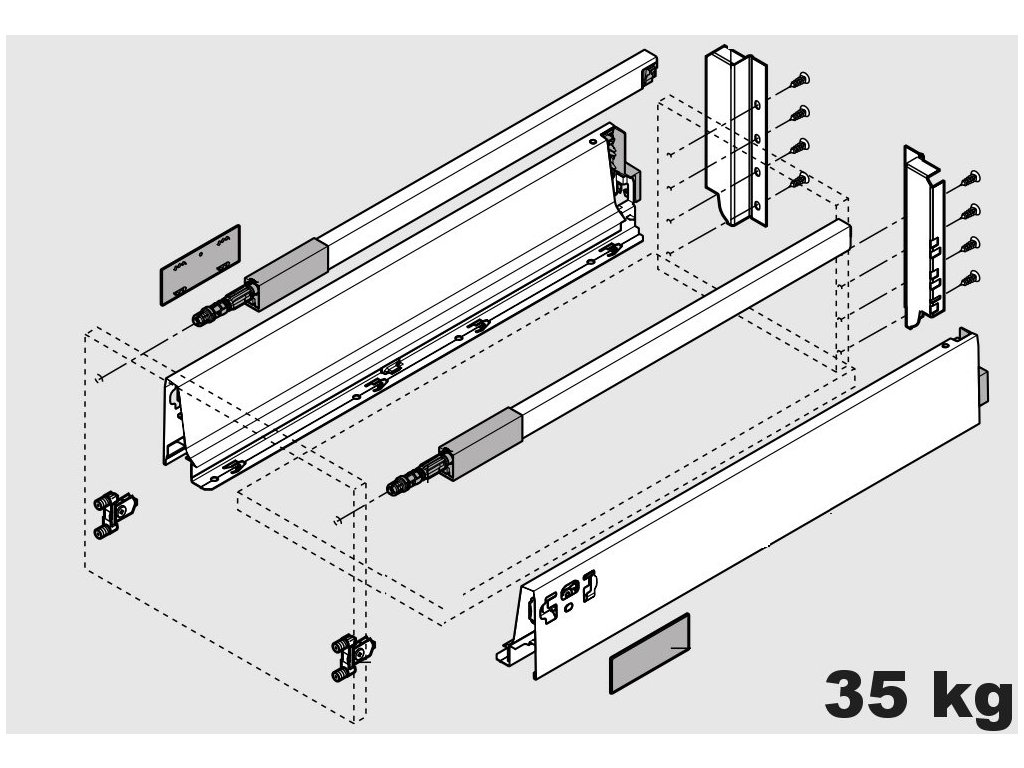 35 kg