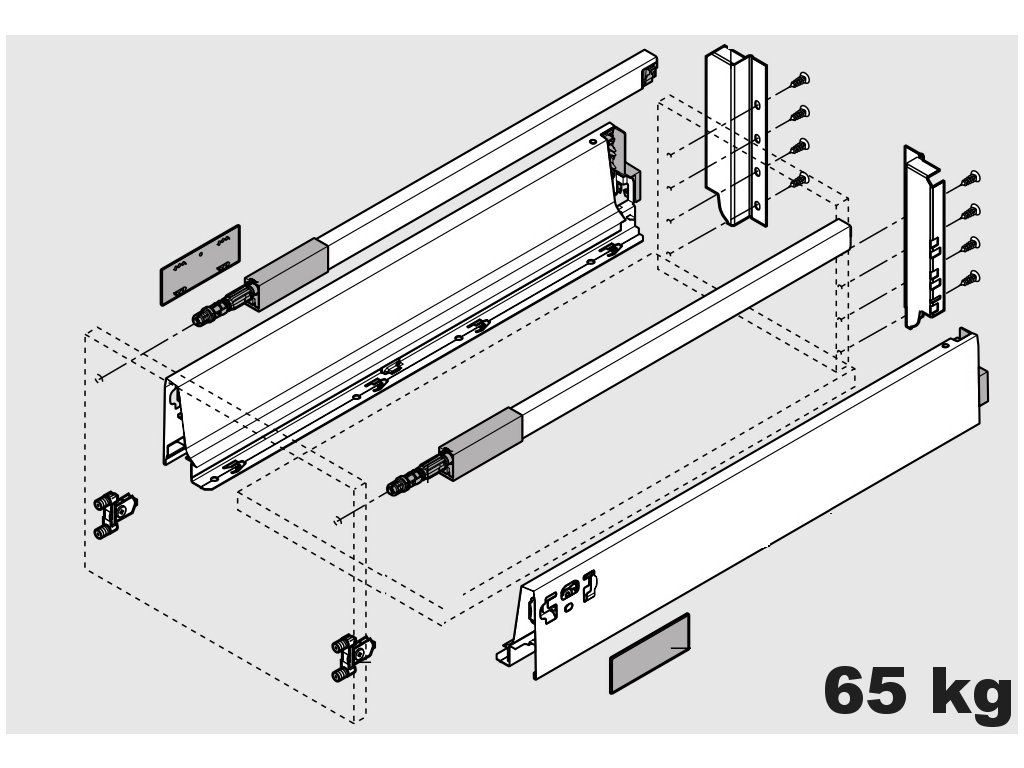 65 kg