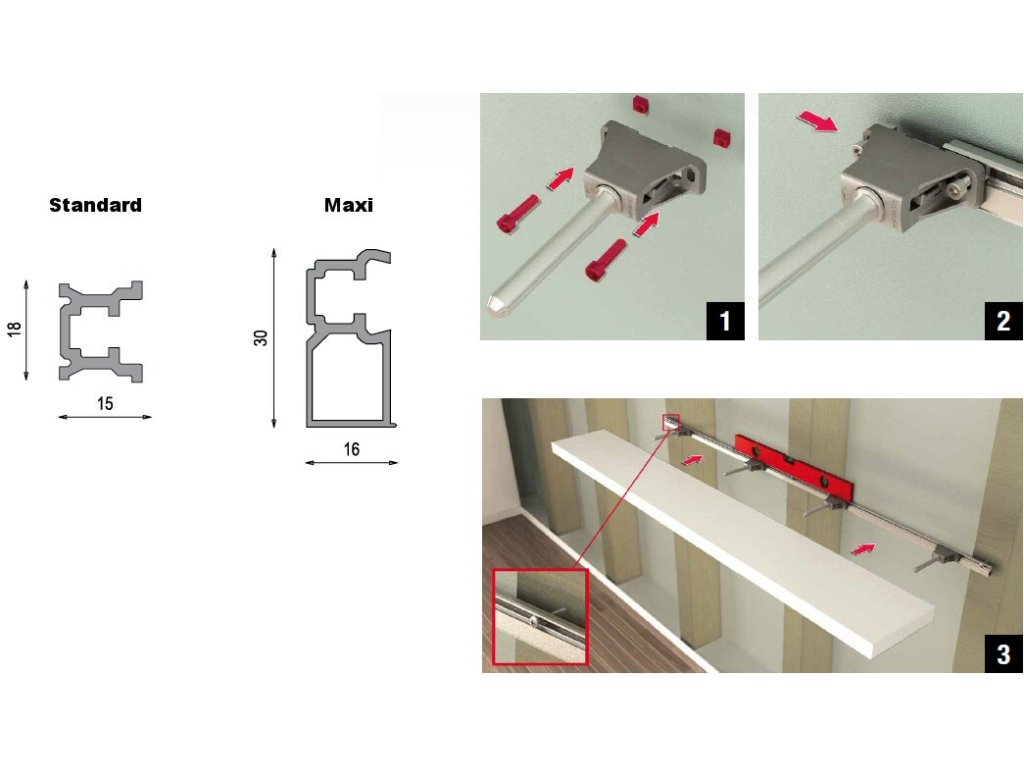 Standard

18

15

Maxi

30

16

1

2

3