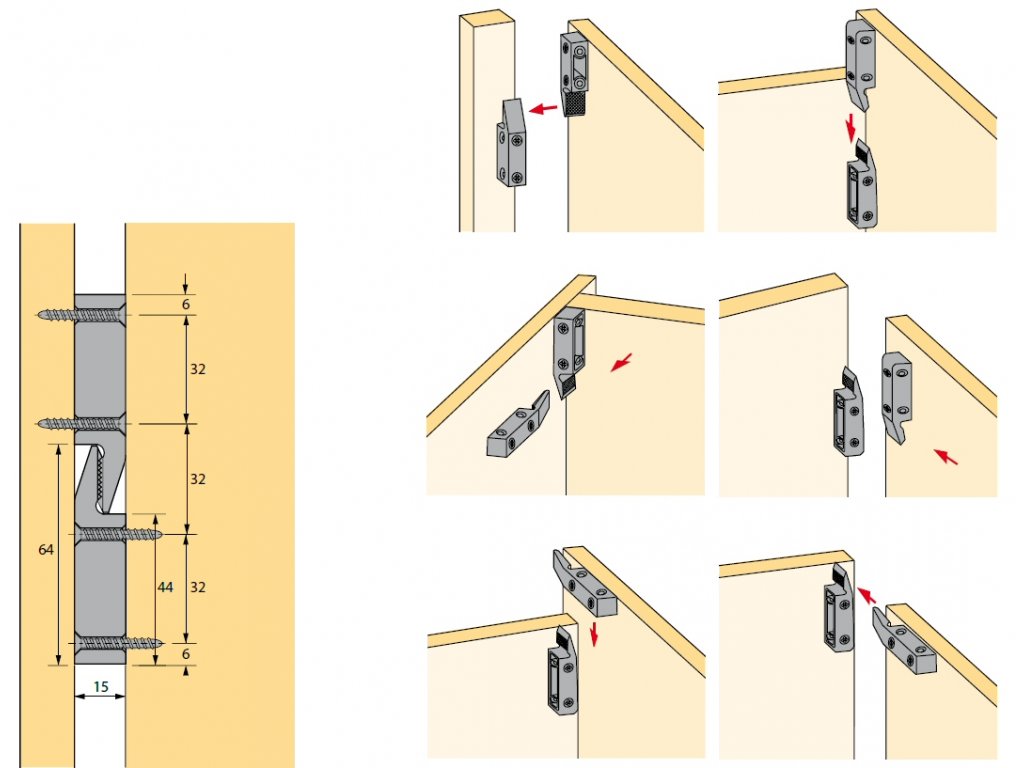 6
32
32
64
44
32
6
15