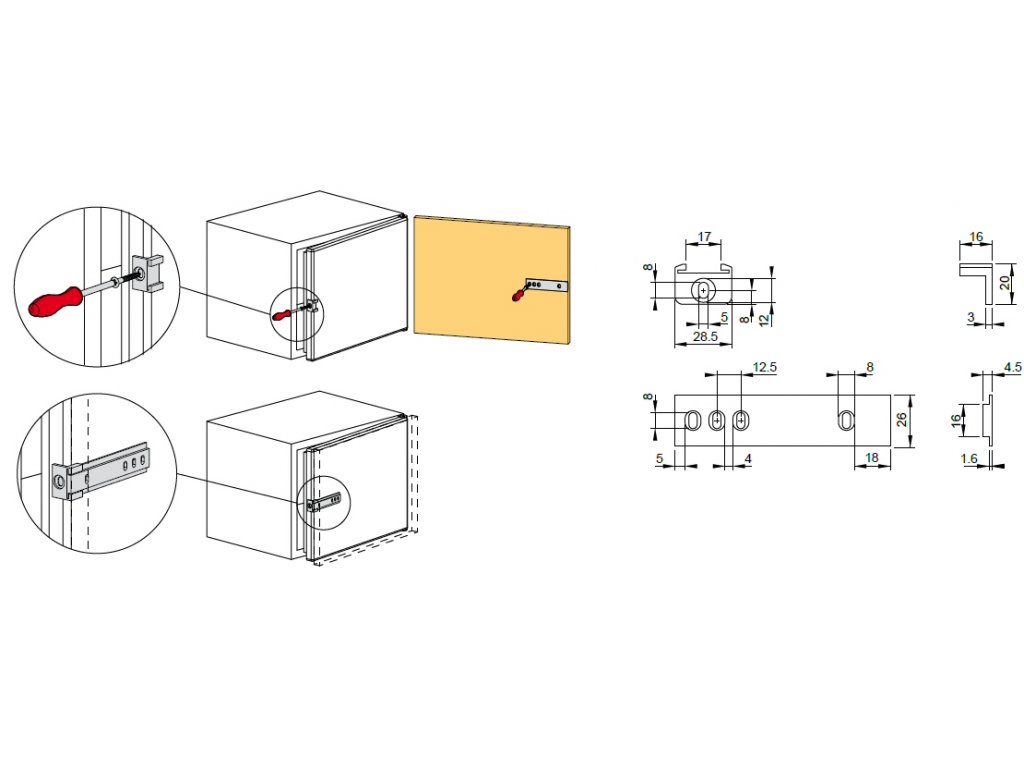 17
8
5
8
12
28.5
16
20
3
12.5
8
8
26
5
4
18
4.5
16
1.6