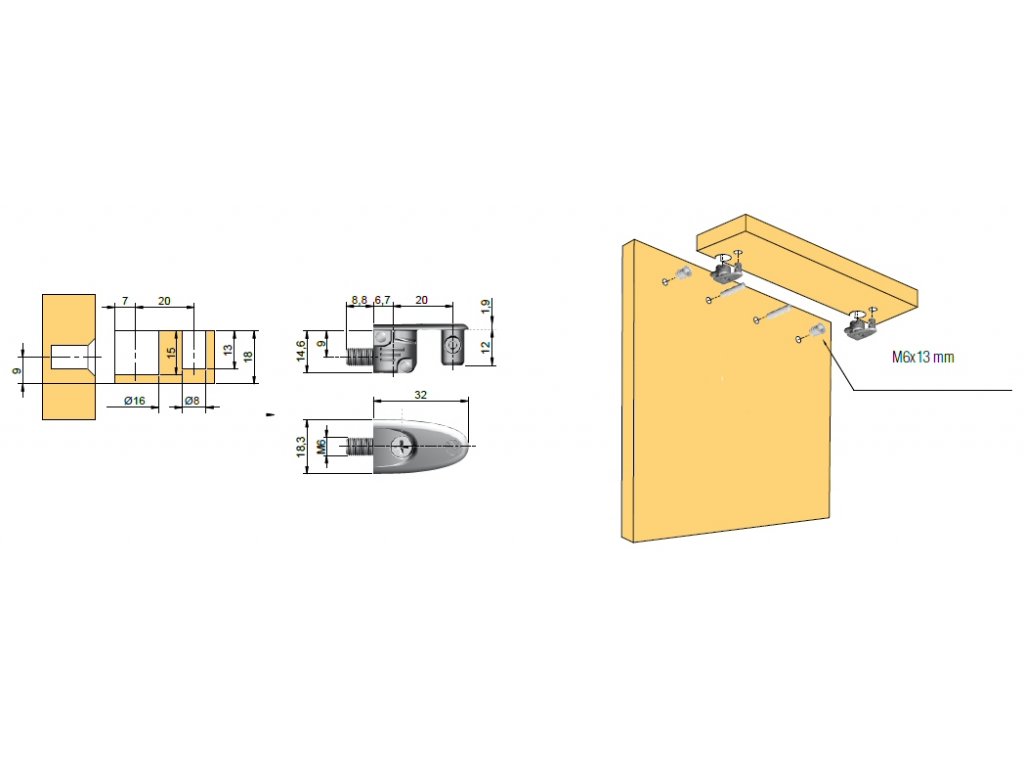 7
20
9
15
13
18
Ø16
Ø8
8,8
6,7
20
1,9
14,6
9
12
32
18,3
M6
M6x13 mm