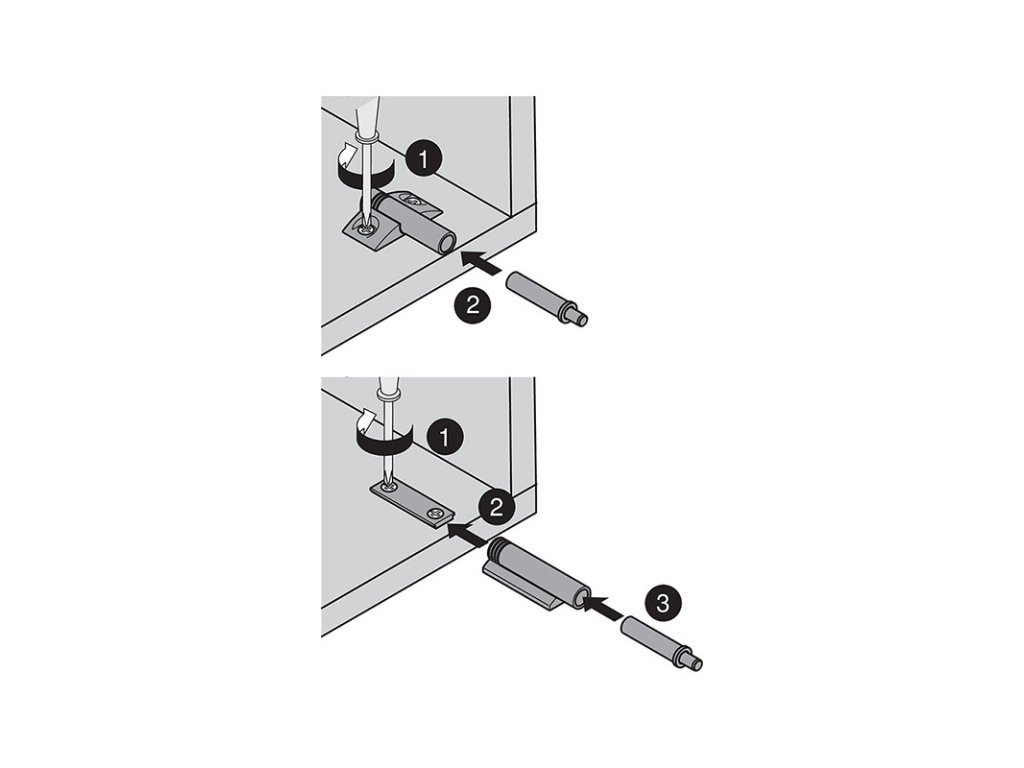 1
2
1
2
3