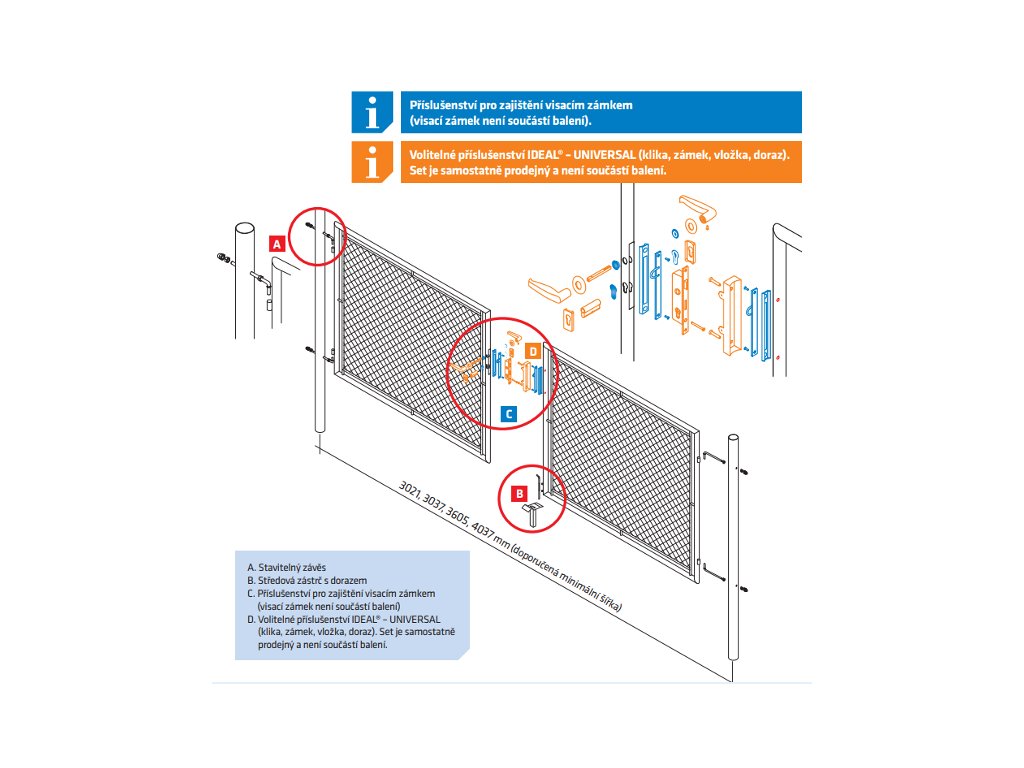 i

Příslušenství pro zajištění visacím zámkem (visací zámek není součástí balení).

i

Volitelné příslušenství IDEAL® – UNIVERSAL (klika, zámek, vložka, doraz). Set je samostatně prodejný a není součástí balení.

A

D

C

B

3021, 3037, 3605, 4037 mm (doporučená minimální šířka)

A. Stavitelný závěs
B. Středová zástrč s dorazem
C. Příslušenství pro zajištění visacím zámkem (visací zámek není součástí balení)
D. Volitelné příslušenství IDEAL® – UNIVERSAL (klika, zámek, vložka, doraz). Set je samostatně prodejný a není součástí balení.