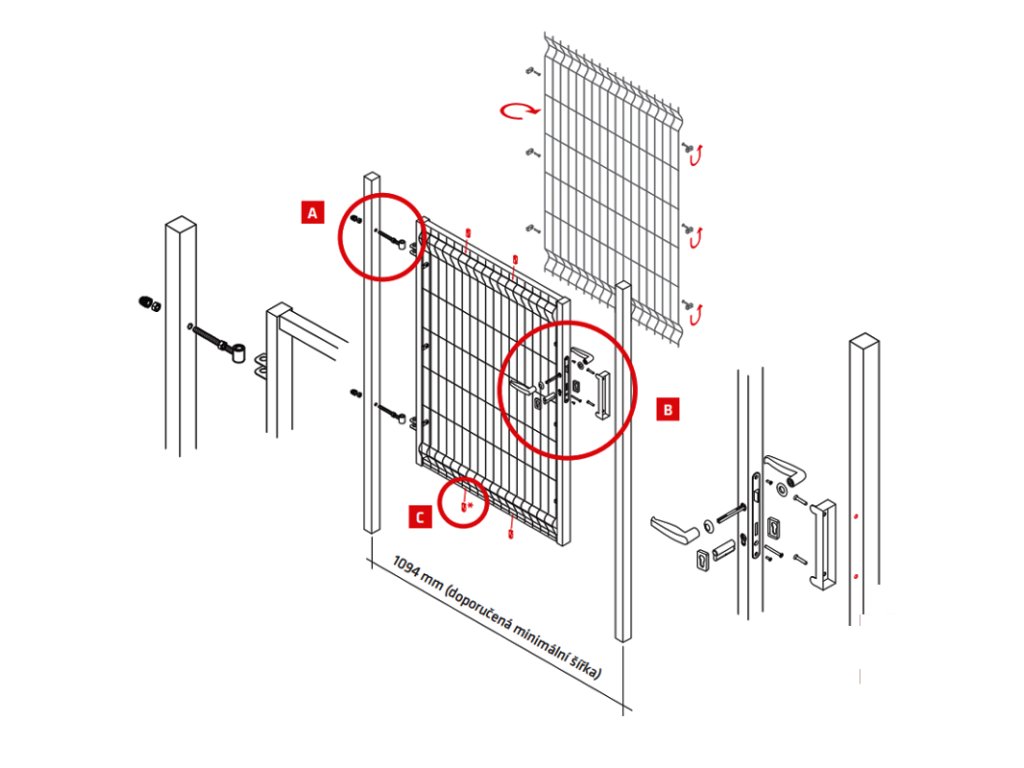 A

B

C

1094 mm (doporučená minimální šířka)