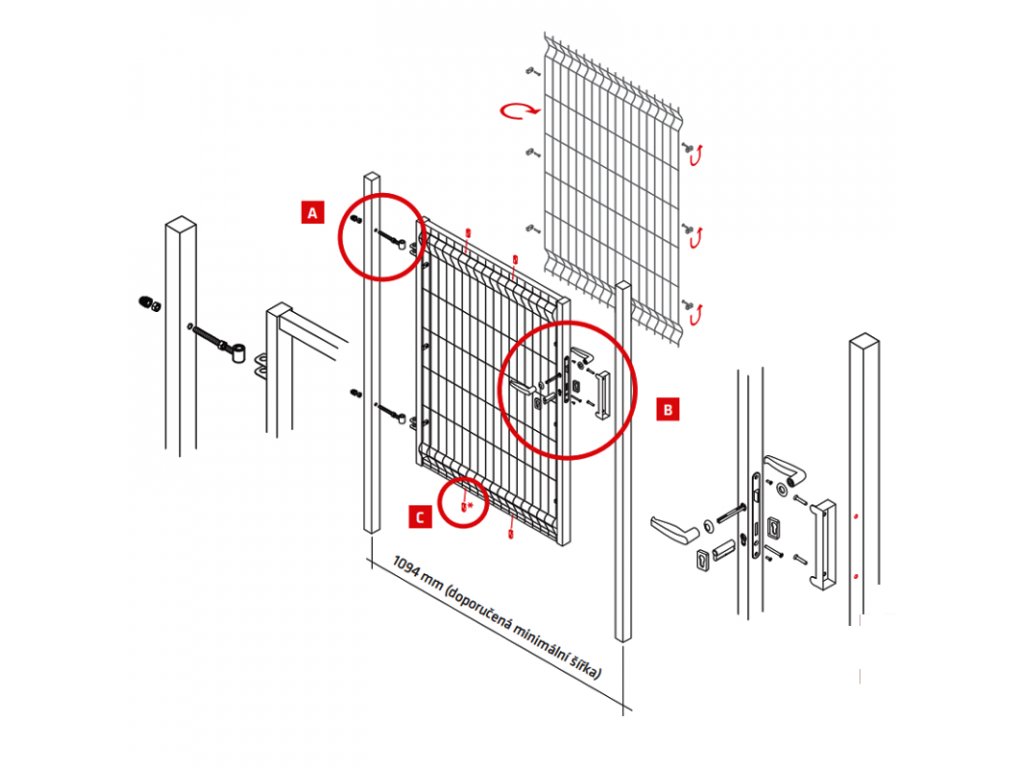 A

B

C

1094 mm (doporučená minimální šířka)