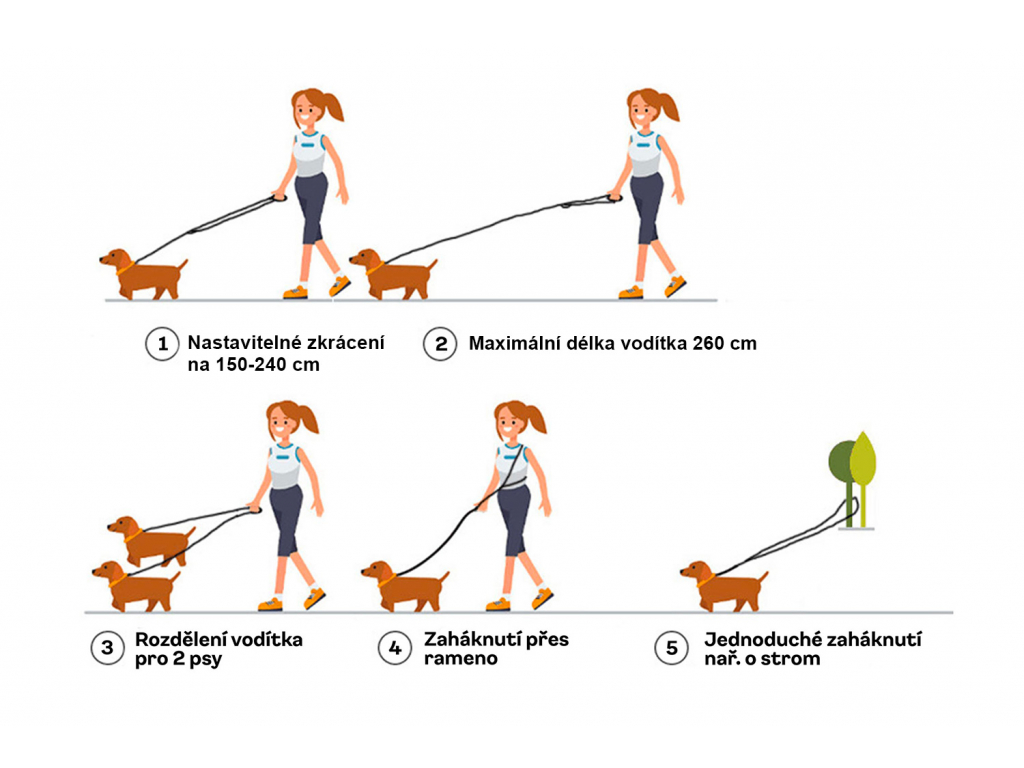 1 Nastavitelné zkrácení na 150-240 cm

2 Maximální délka vodítka 260 cm

3 Rozdělení vodítka pro 2 psy

4 Zaháknutí přes rameno

5 Jednoduché zaháknutí nař. o strom