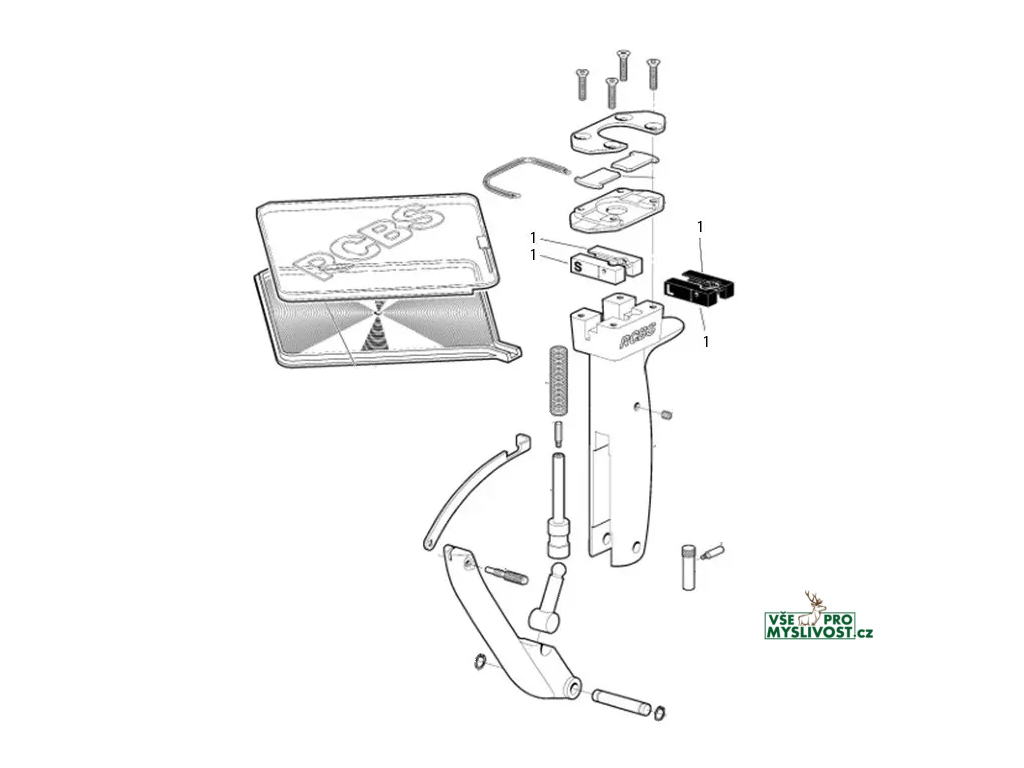 RCBS

1
1
S

1
L
1

RCBS

VŠE PRO
MYSLIVOST.cz