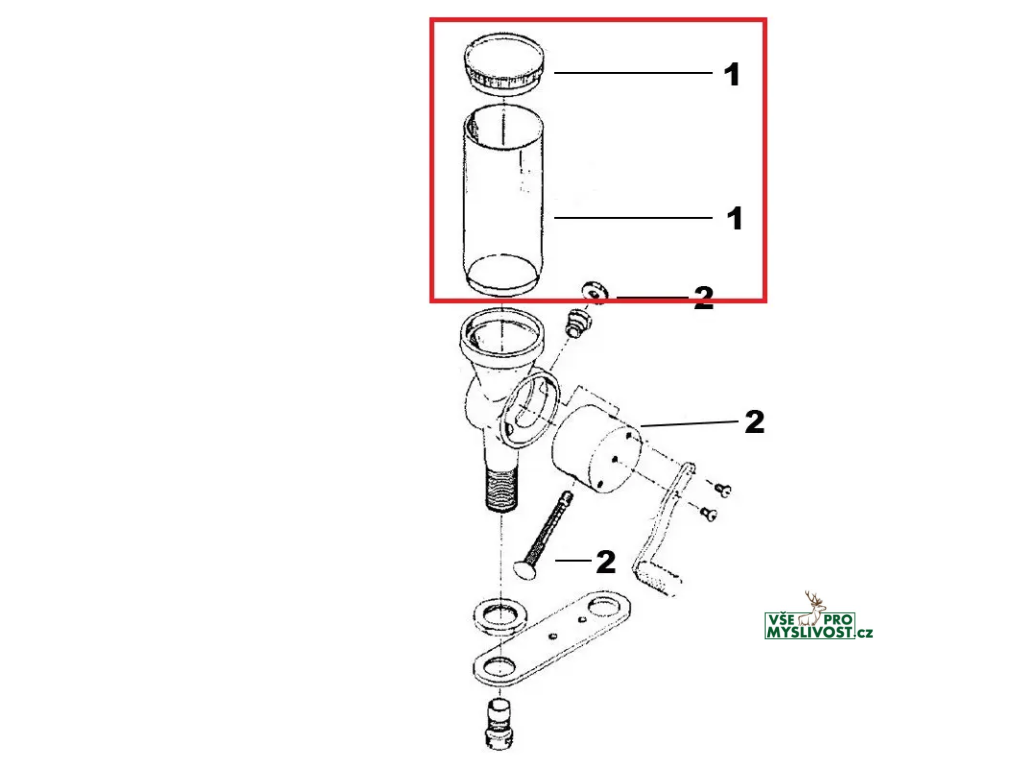 1
1
2
2
2
VŠE PRO MYSLIVOST.cz