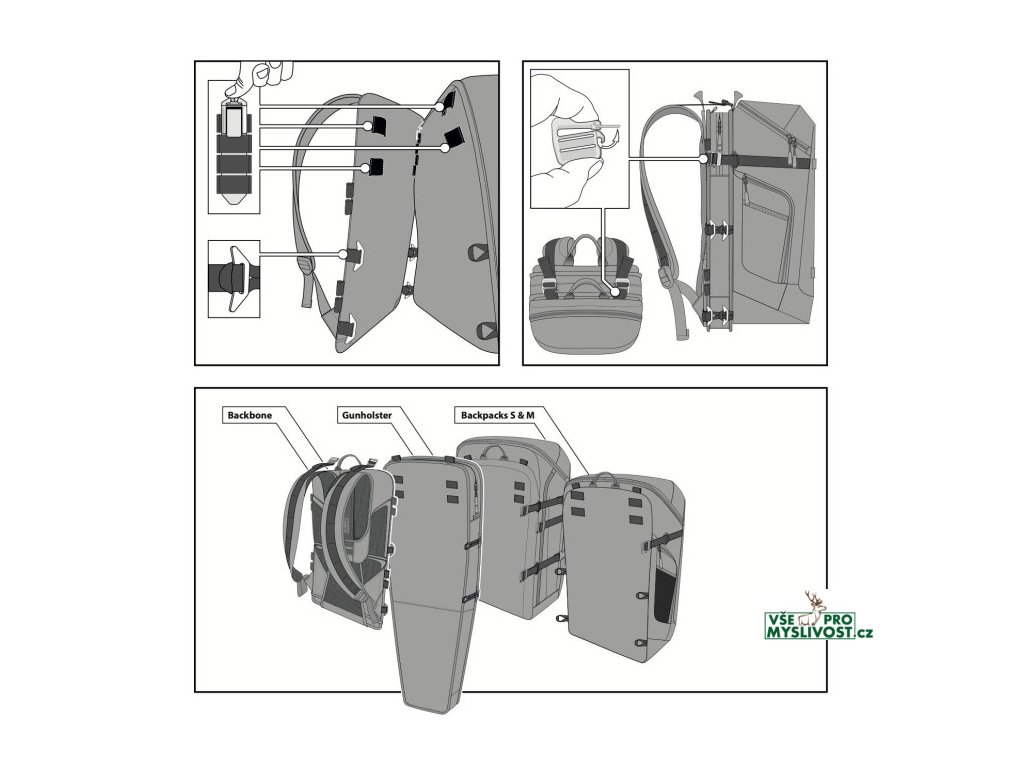 Backbone

Gunholster

Backpacks S & M

VŠE PRO MYSLIVOST.cz