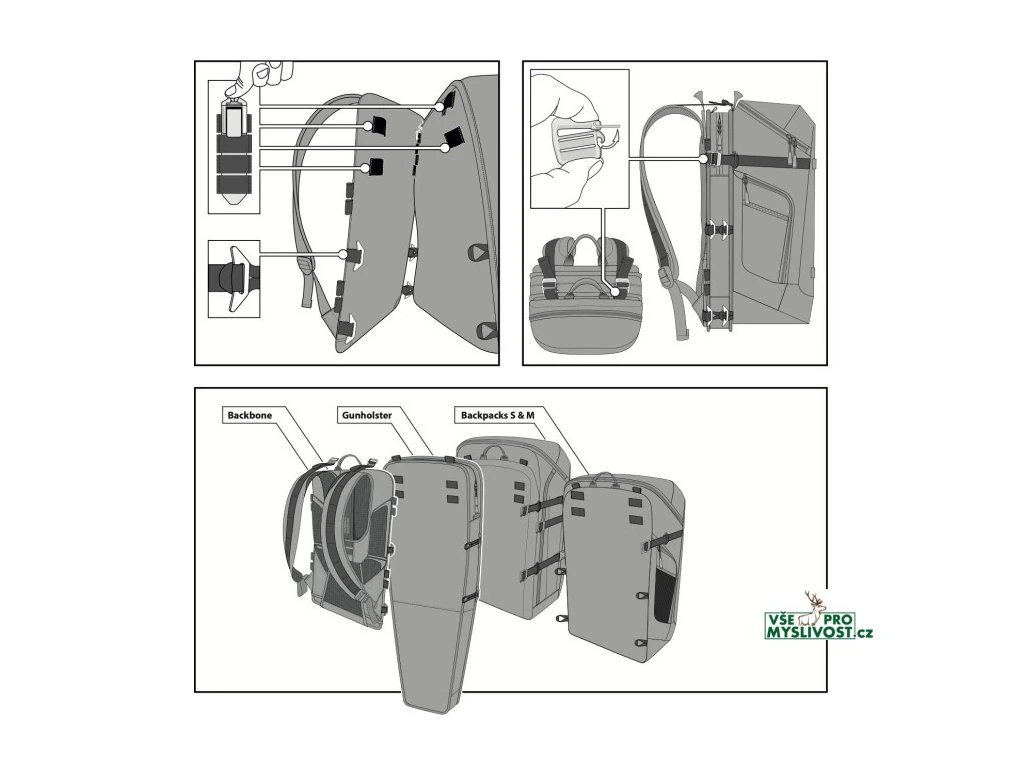 Backbone
Gunholster
Backpacks S & M

VŠE PRO MYSLIVOST.cz