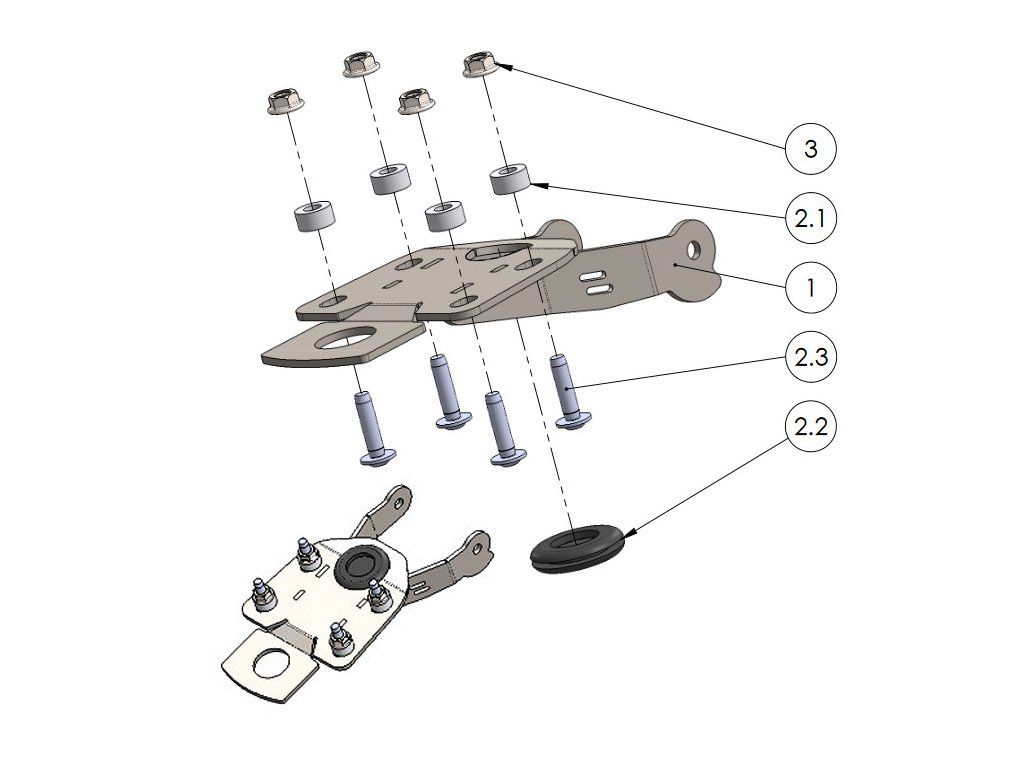 3

2.1

1

2.3

2.2