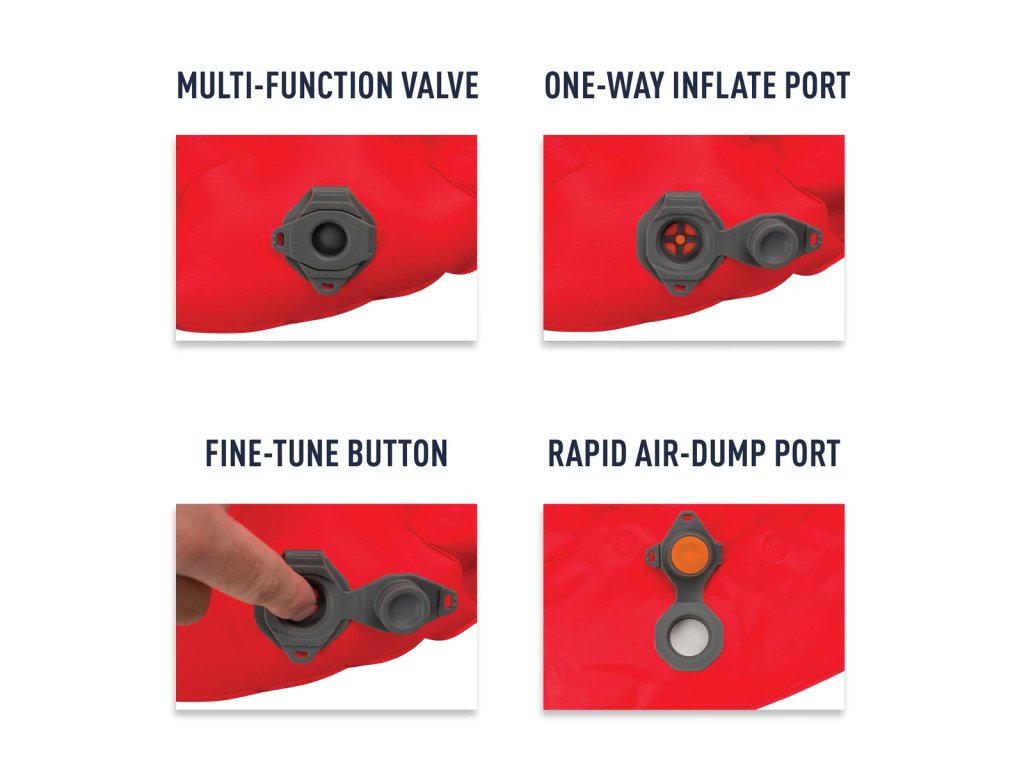 MULTI-FUNCTION VALVE

ONE-WAY INFLATE PORT

FINE-TUNE BUTTON

RAPID AIR-DUMP PORT