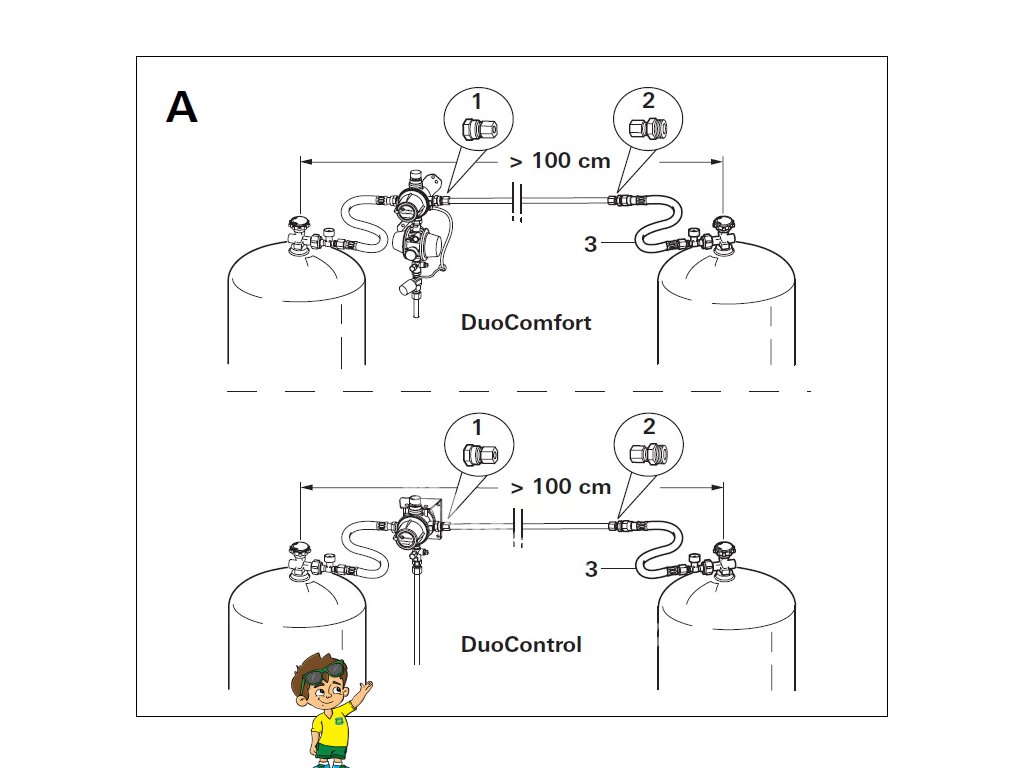 A

1

2

> 100 cm

3

DuoComfort

1

2

> 100 cm

3

DuoControl