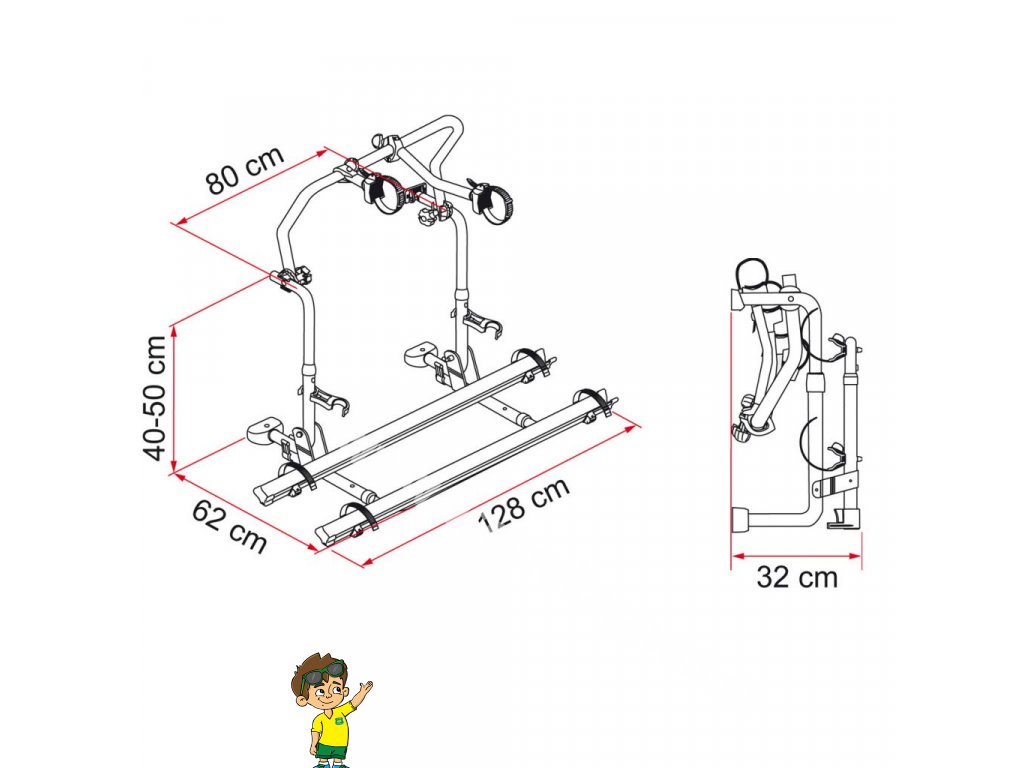 80 cm

40-50 cm

62 cm

128 cm

32 cm