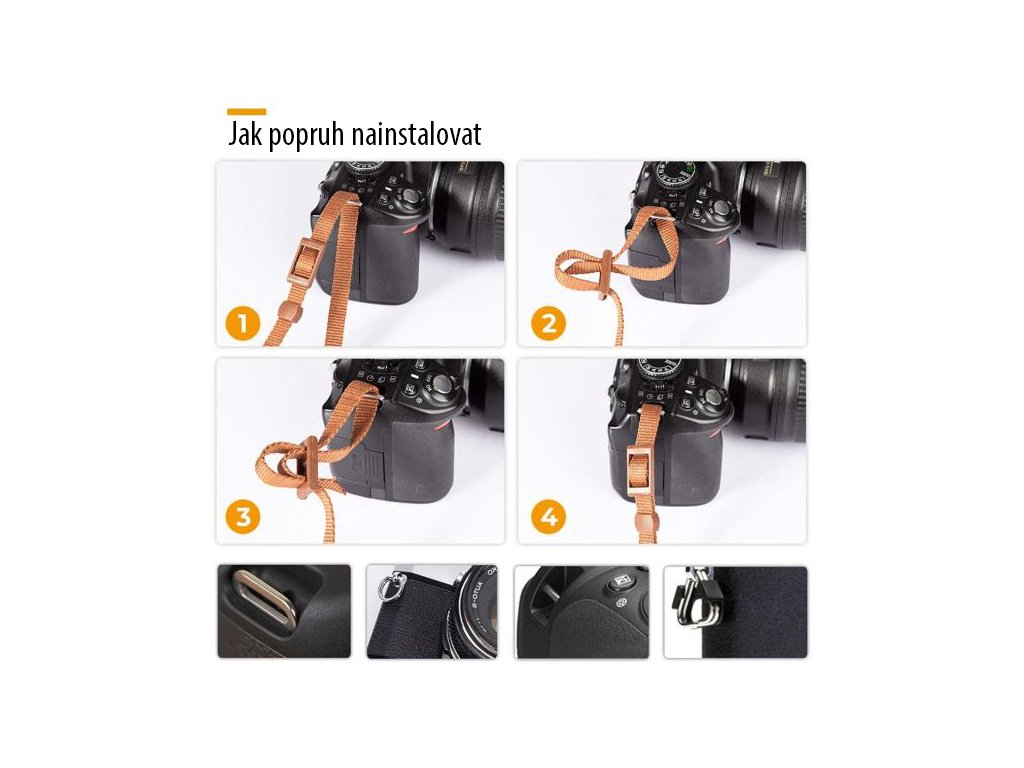 Jak popruh nainstalovat

1

2

3

4