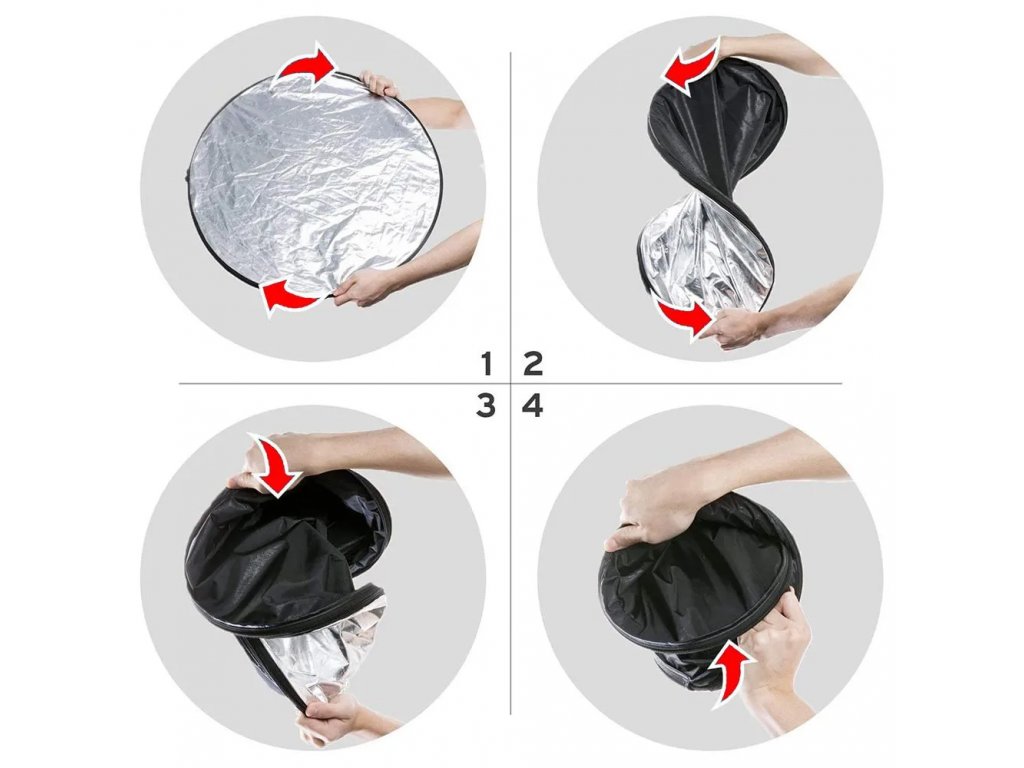 1 2
3 4