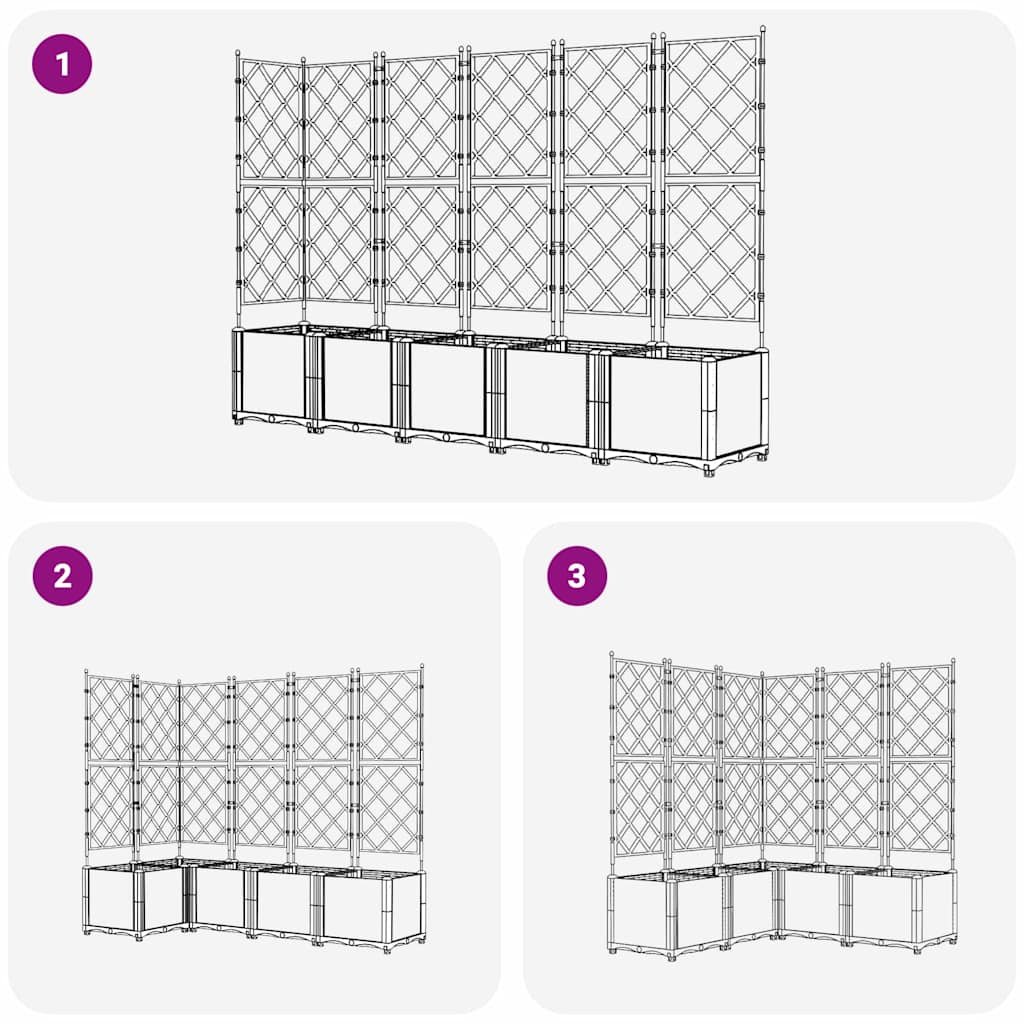 1

2

3