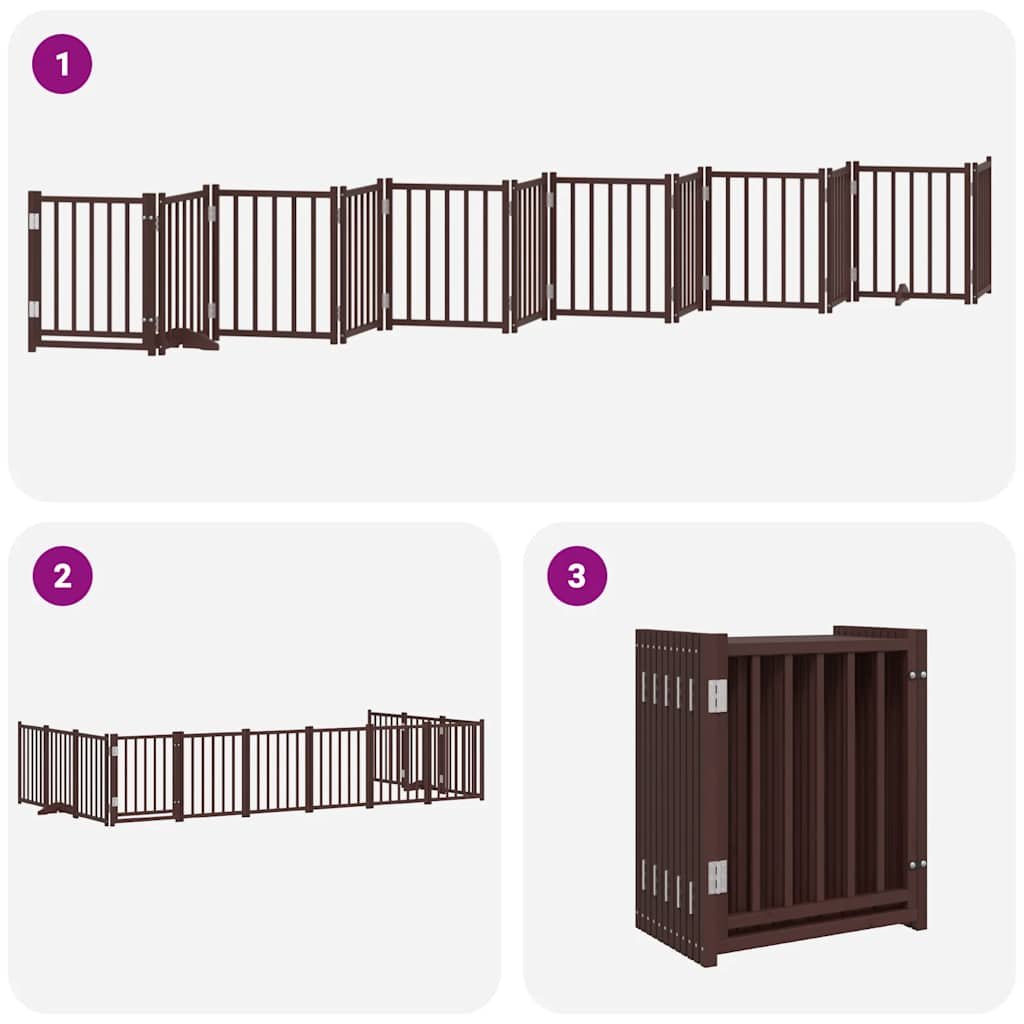 1

2

3