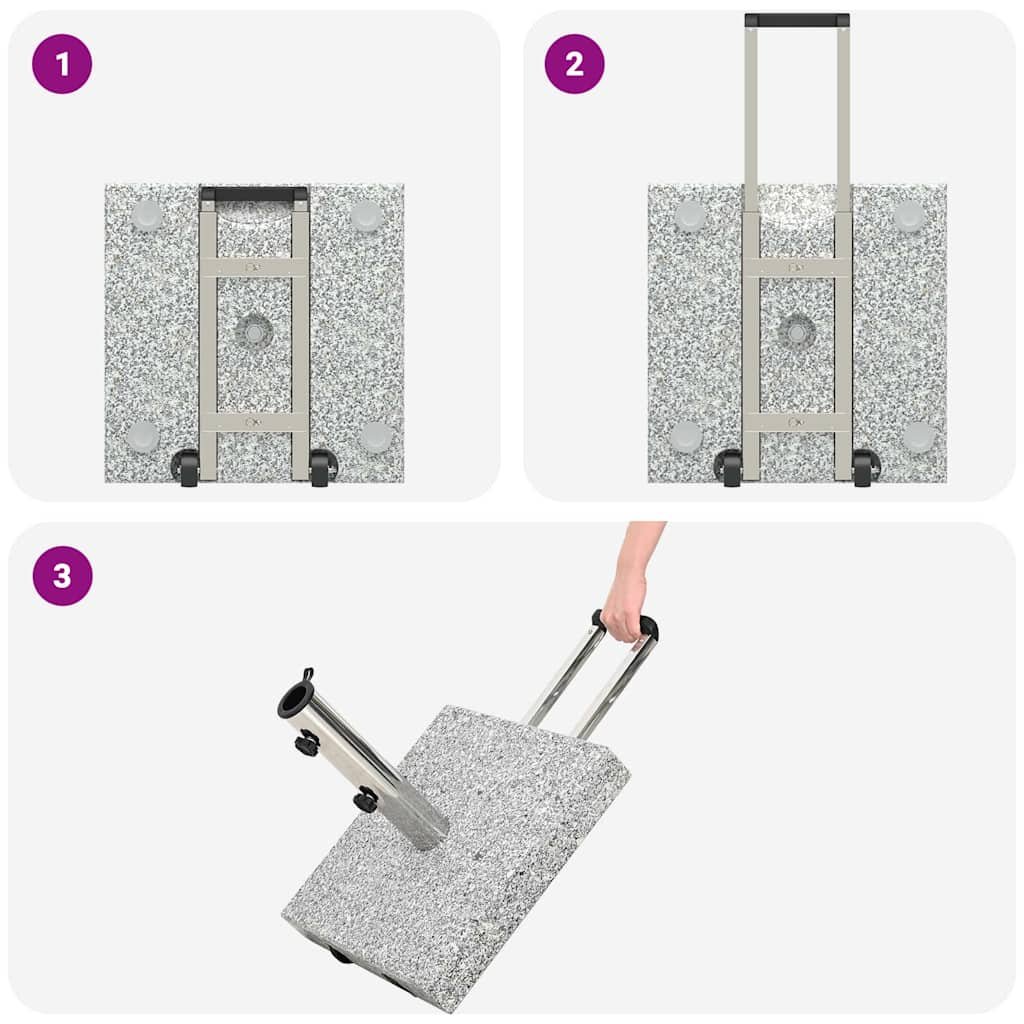 1

2

3