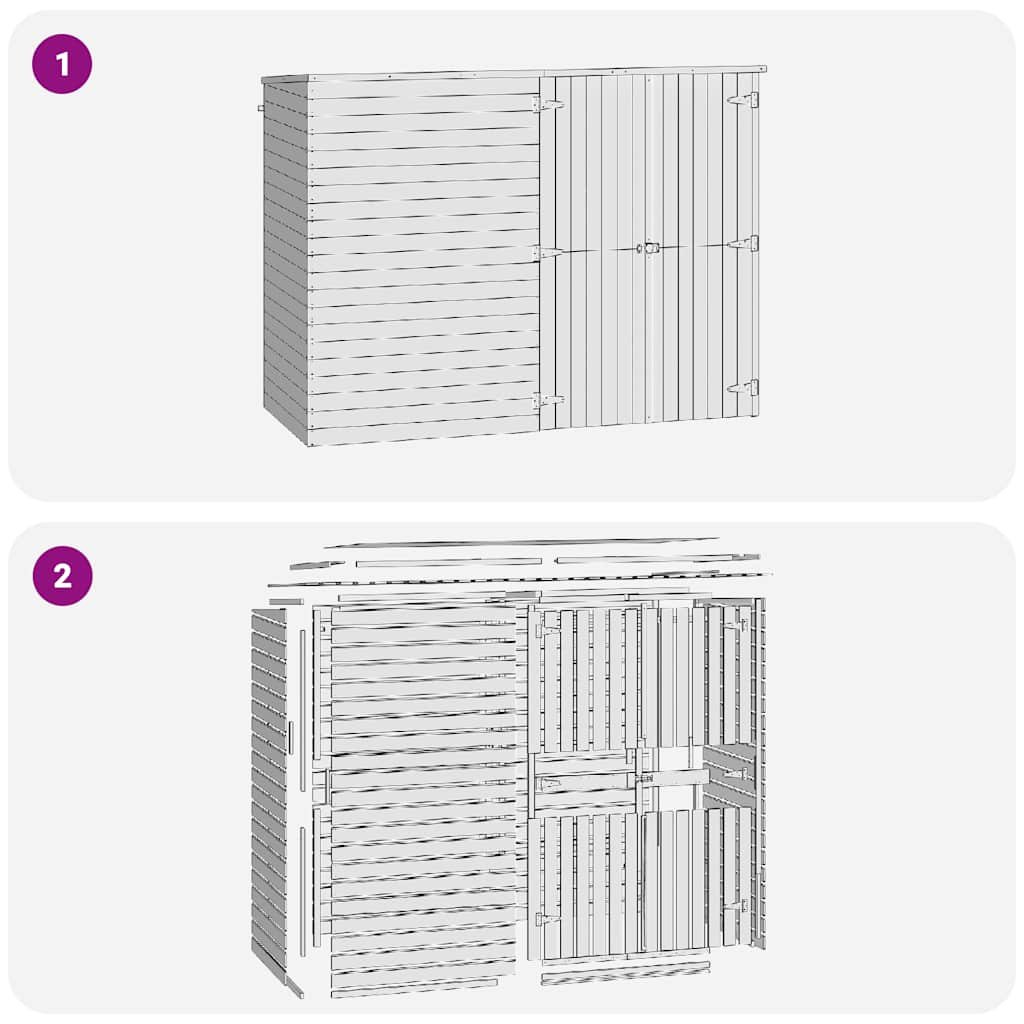 1

2